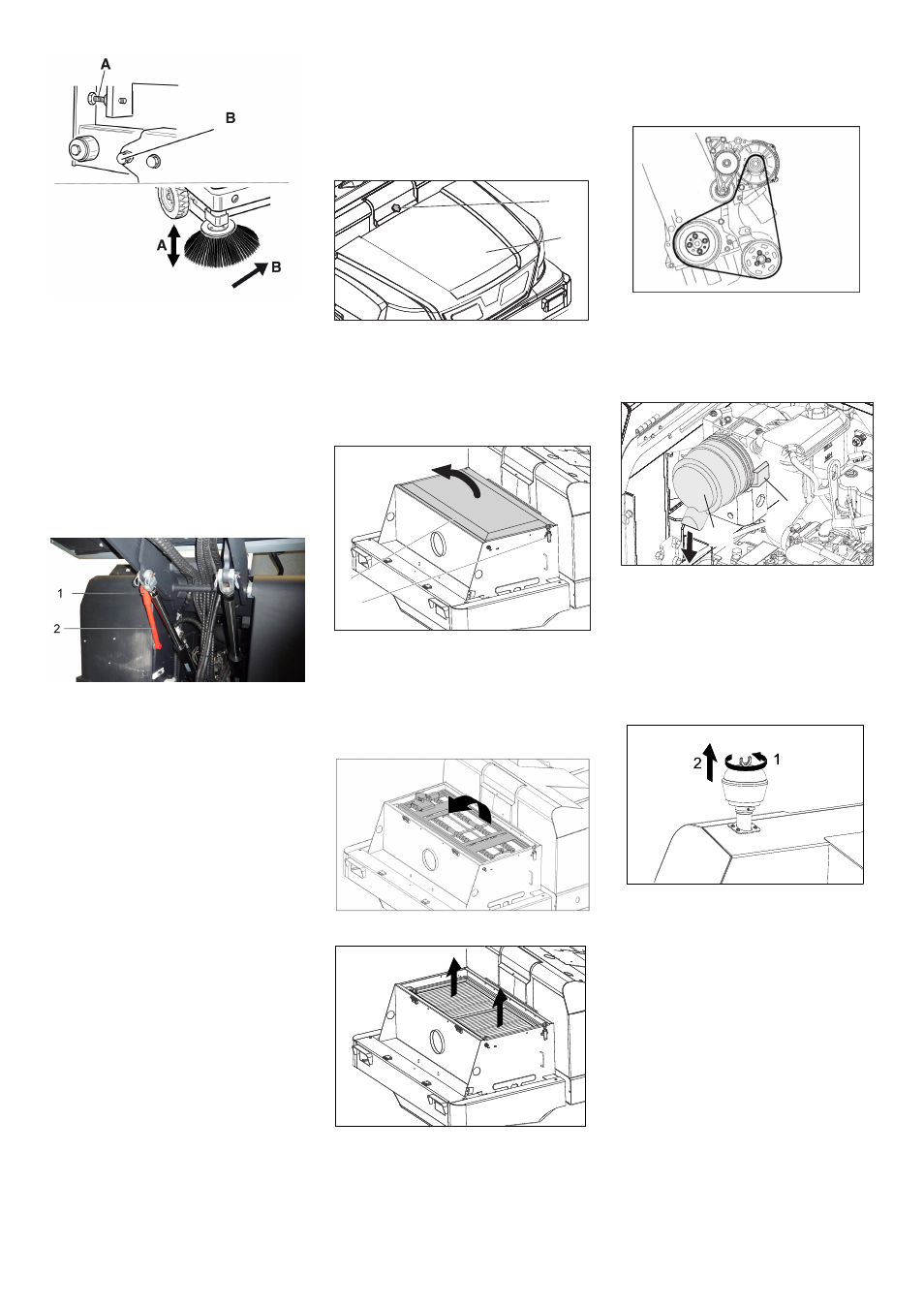 A

B

A

B

1

2

2

1