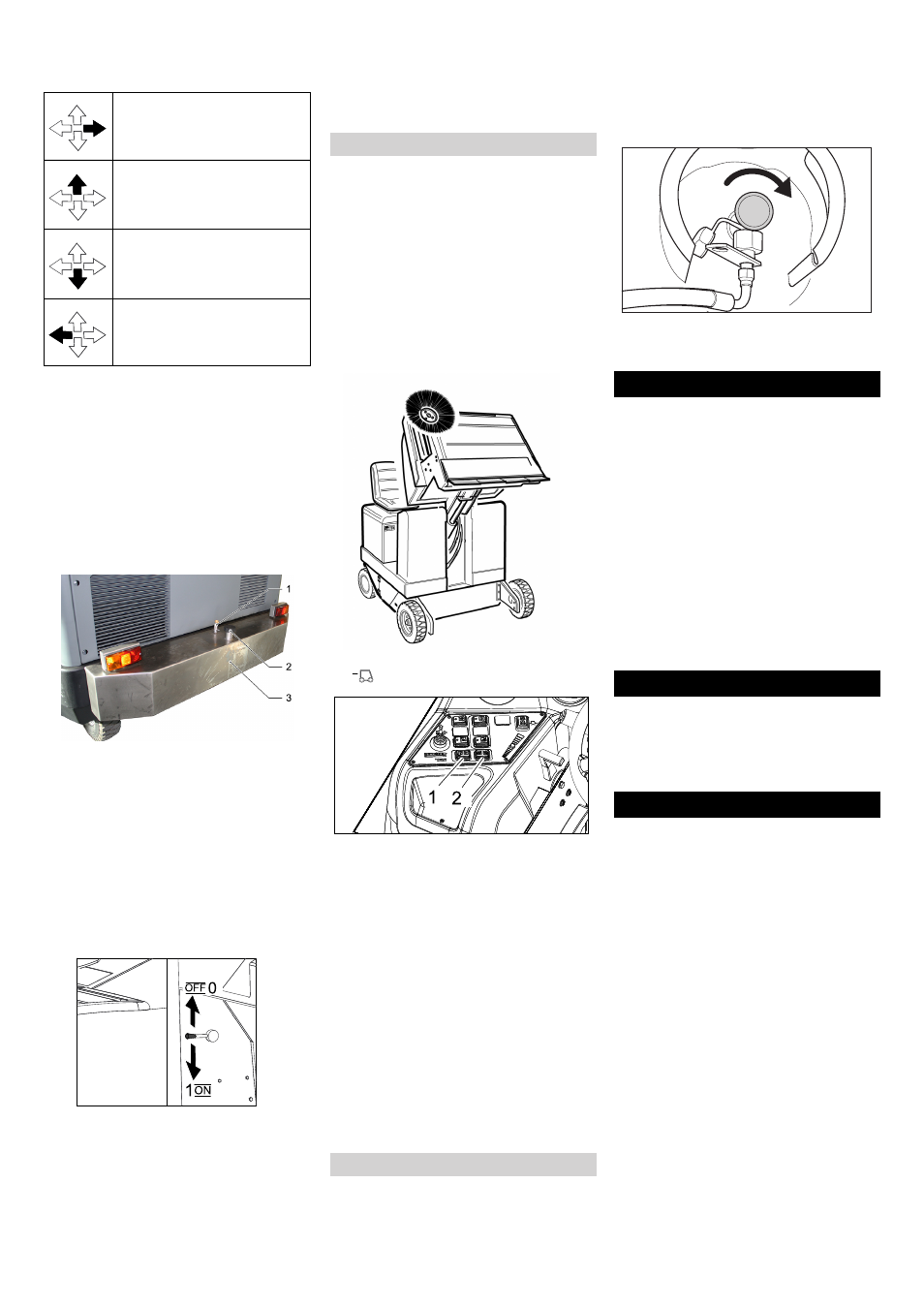 1

2

3

OFF 0

1 ON

1 2