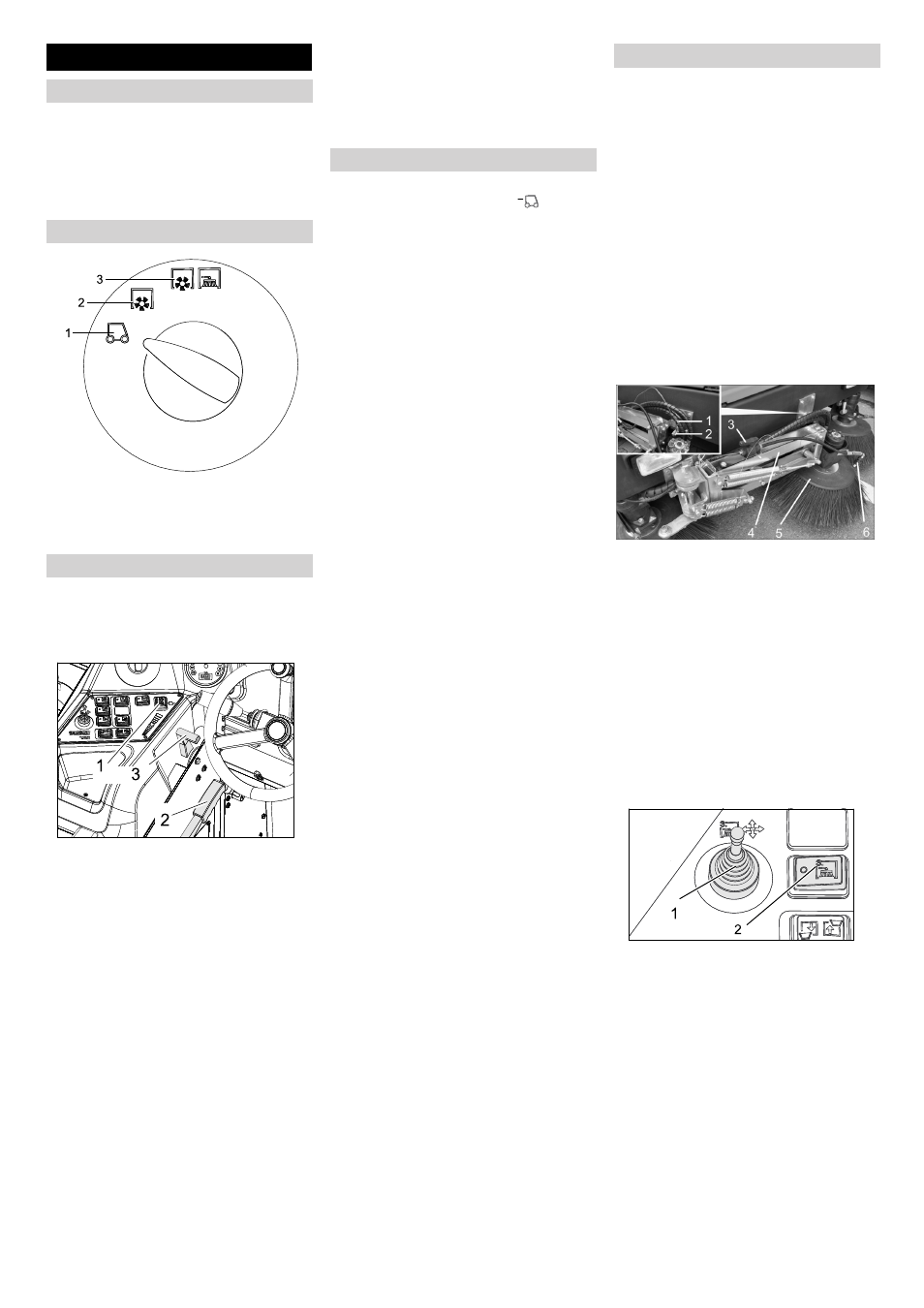 3

2

1

1 3

2

1

2

3

4 5 6

1

2