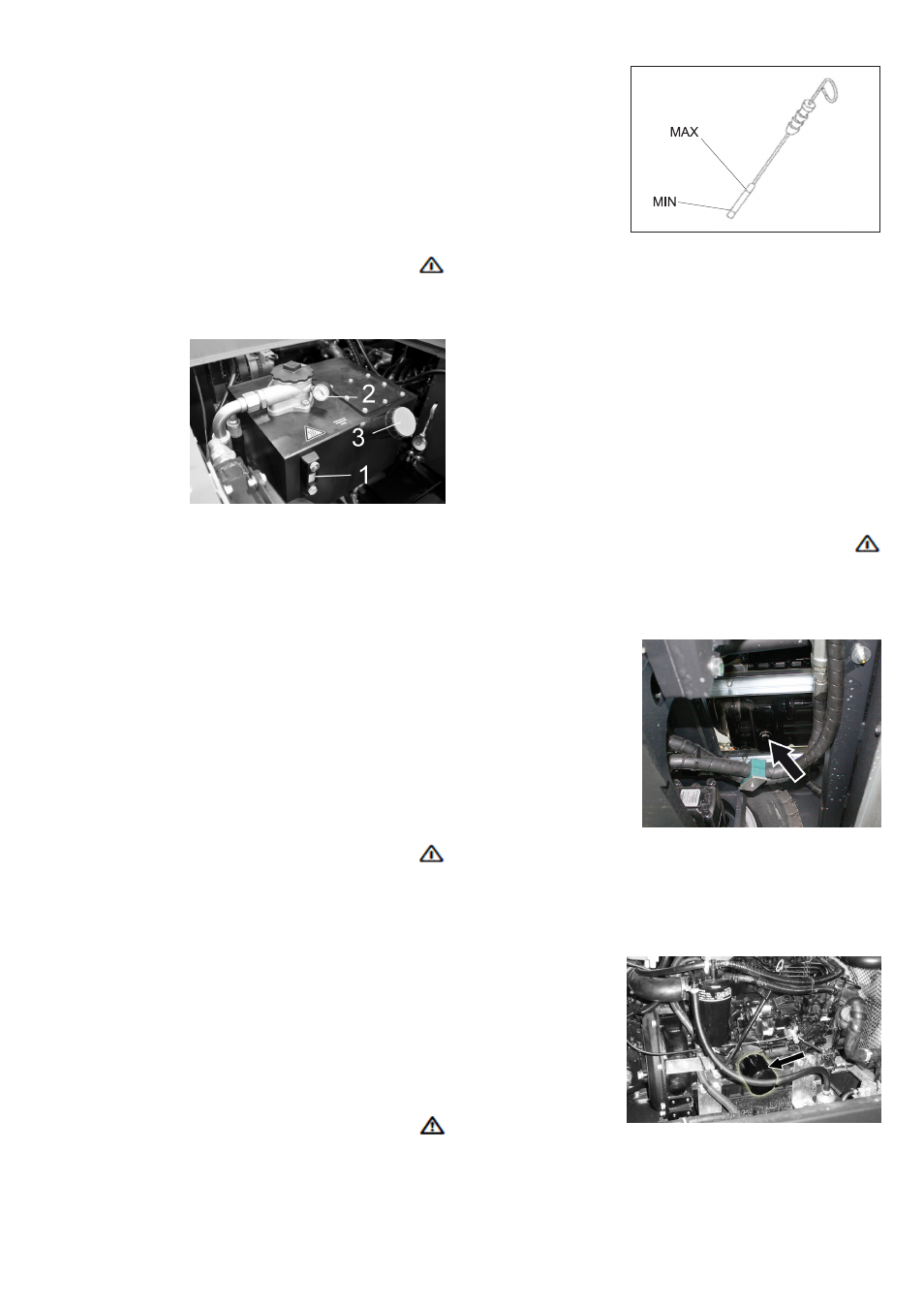 MAX

MIN

2

3

1