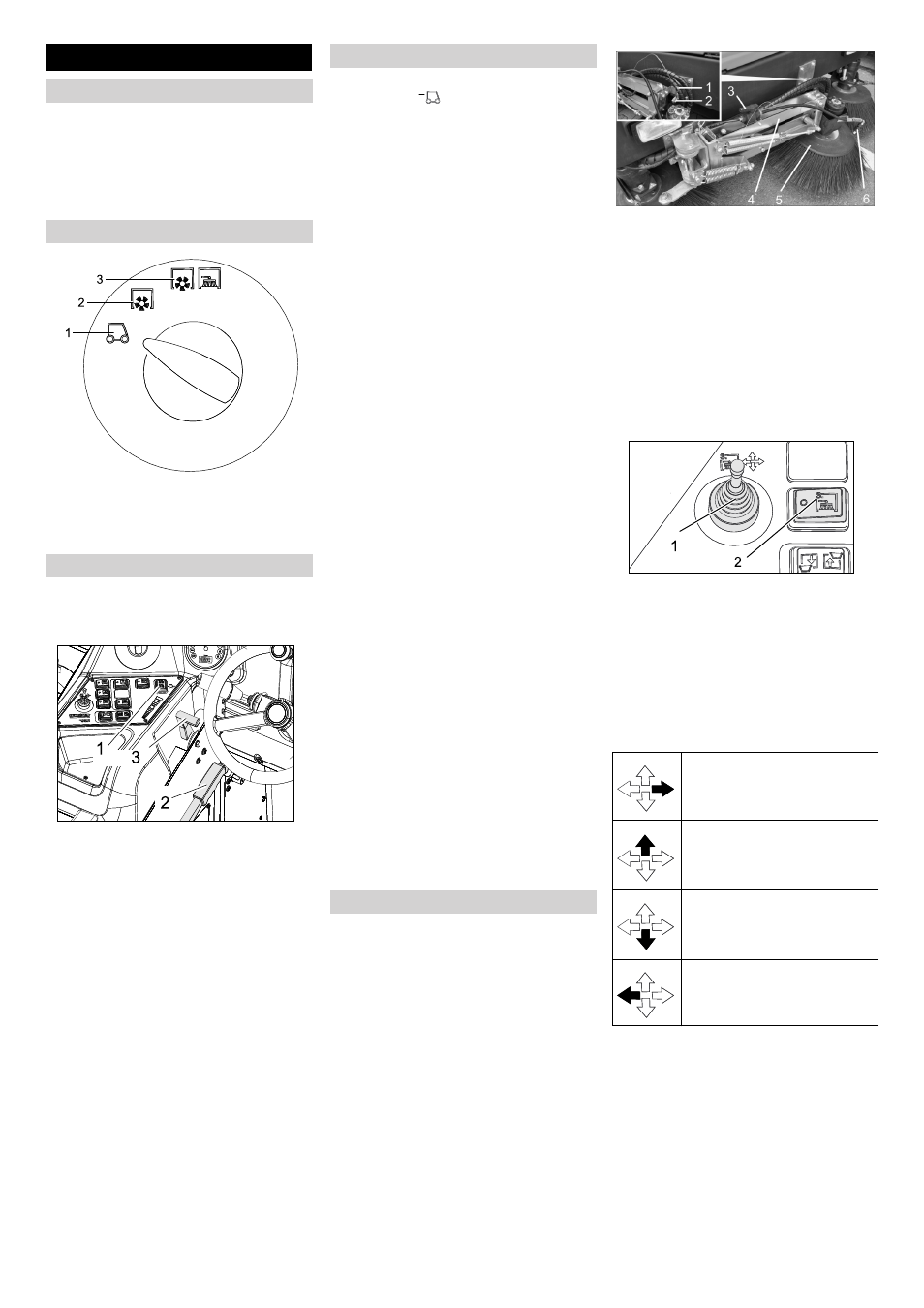 3

2

1

1 3

2

1

2

3

4 5 6

1

2