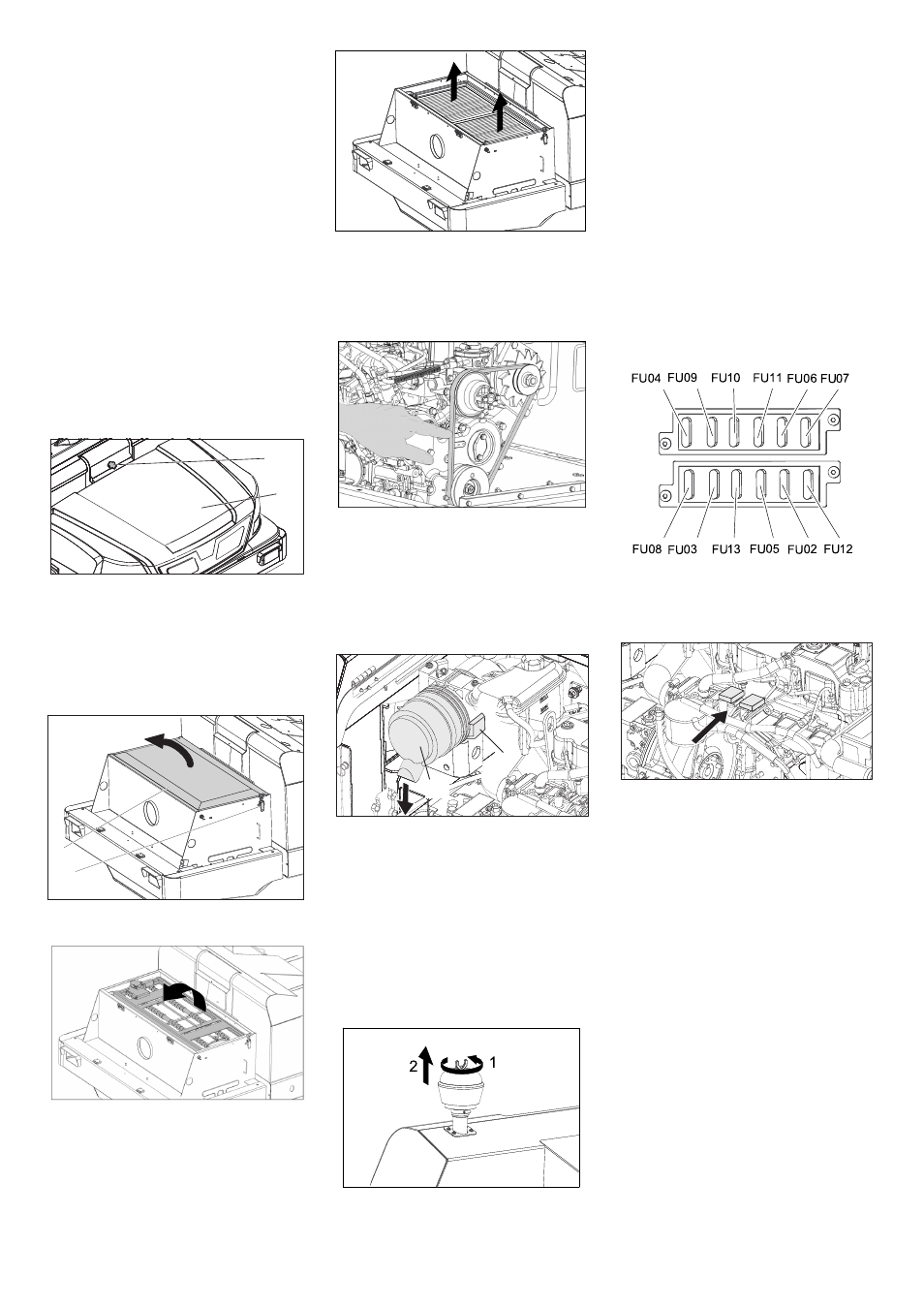 FU04 FU09 FU10 FU11 FU06 FU07

FU08 FU03 FU13 FU05 FU02 FU12

2 1