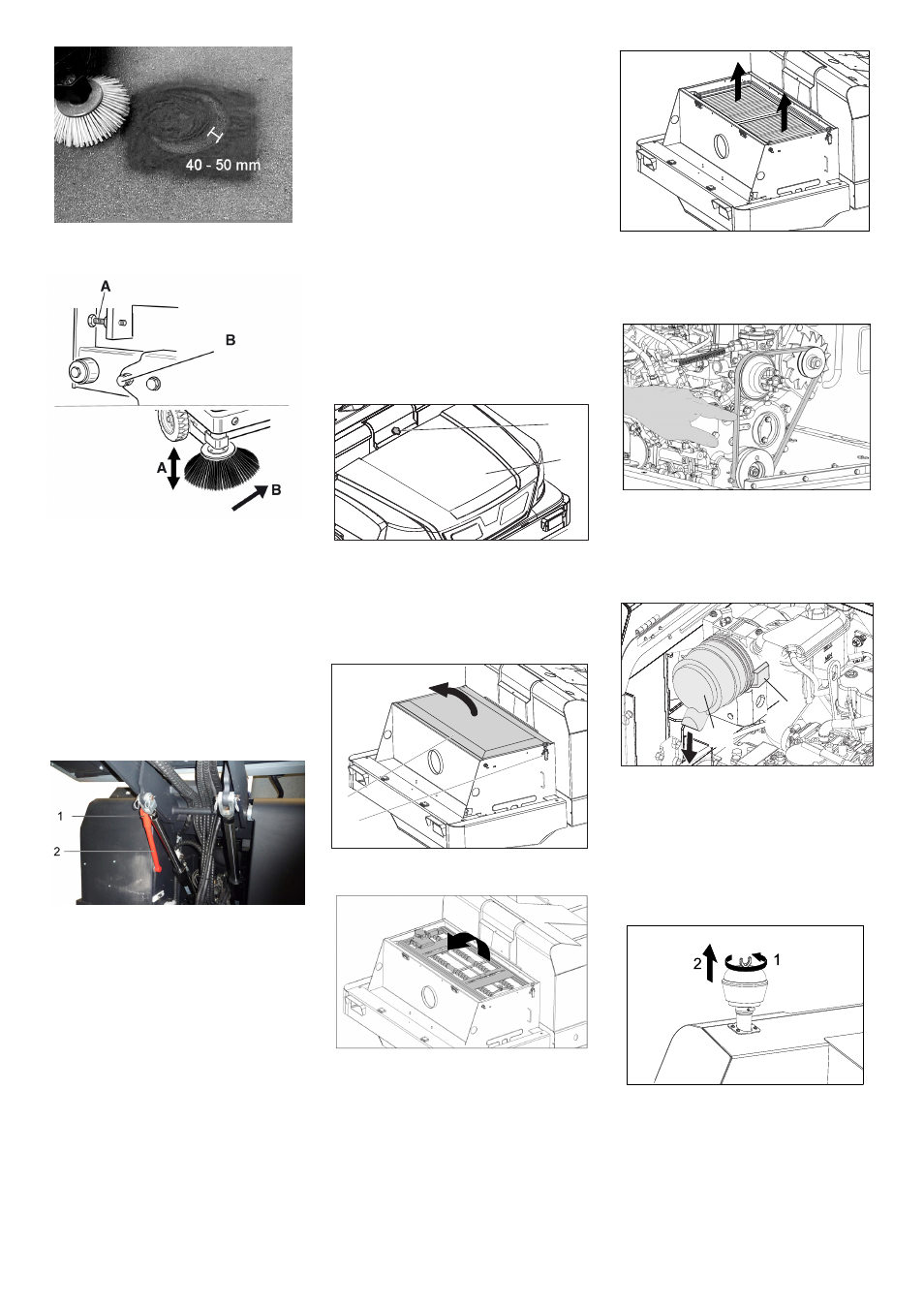 40 - 50 mm

A

B

A

B

1

2

2

1