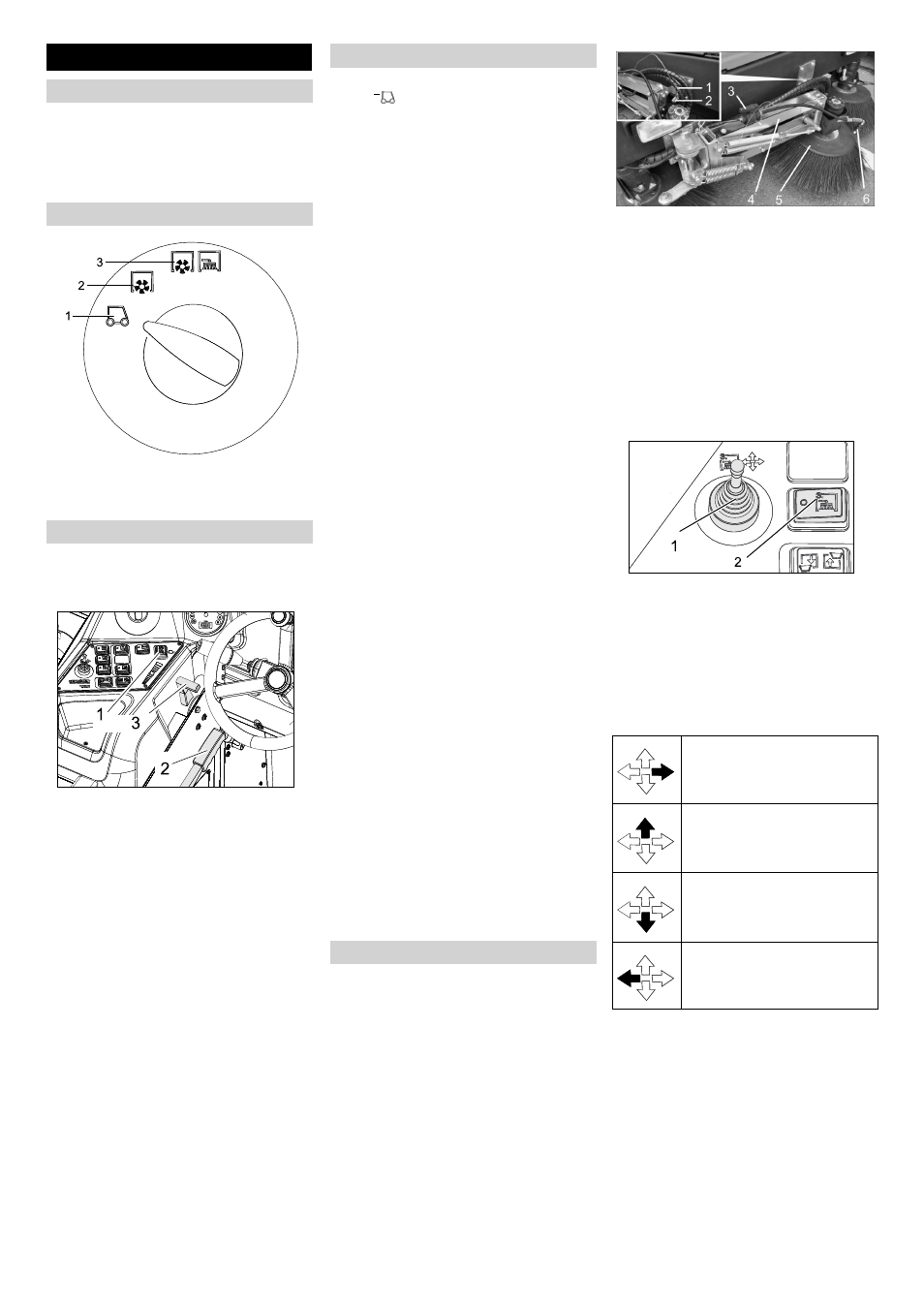 3

2

1

1

3

2

1

2

3

4

5

6

1

2