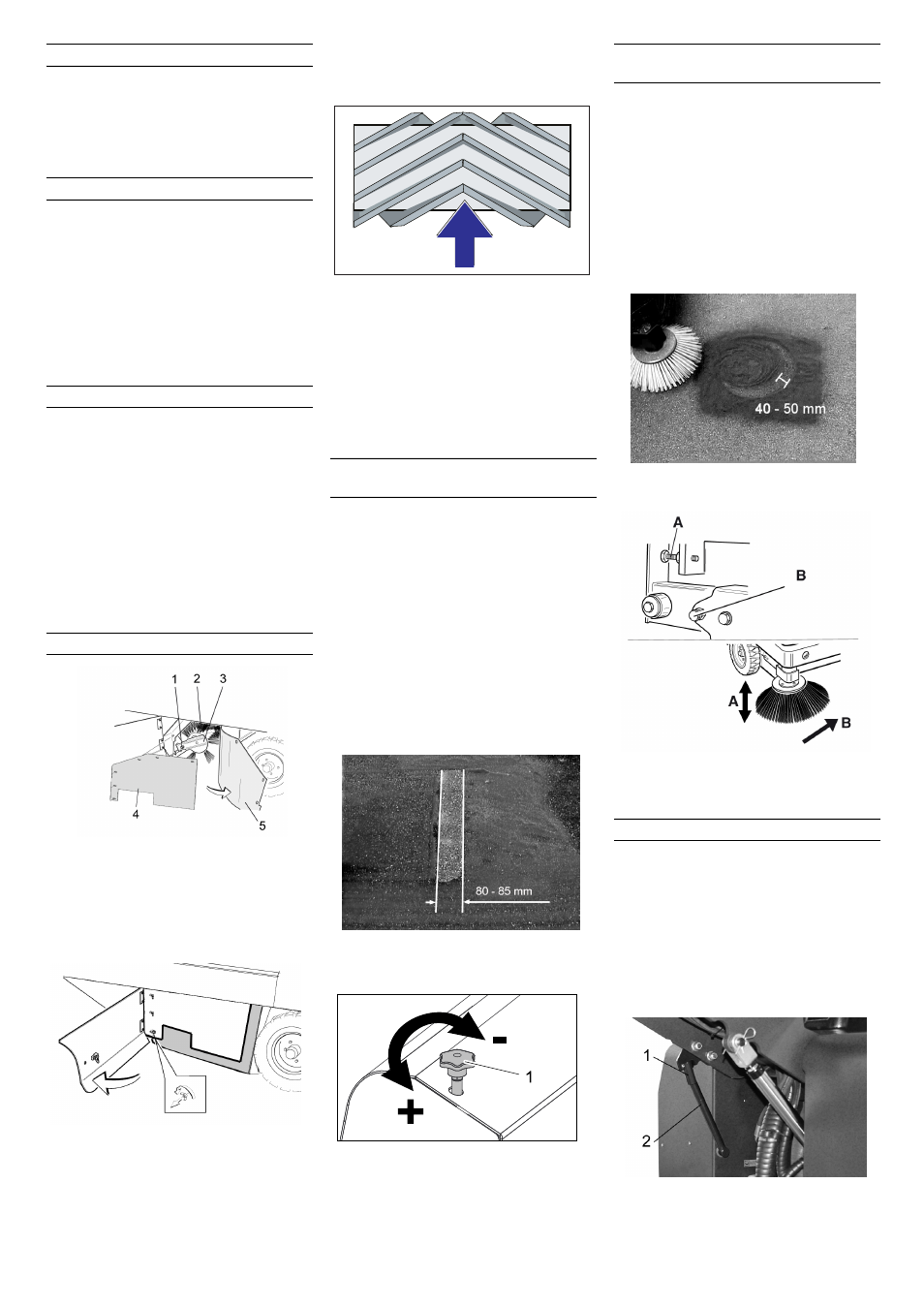 1 2 3

4

5

80 - 85 mm

-

1

+

40 - 50 mm

A

B

A

B

1

2