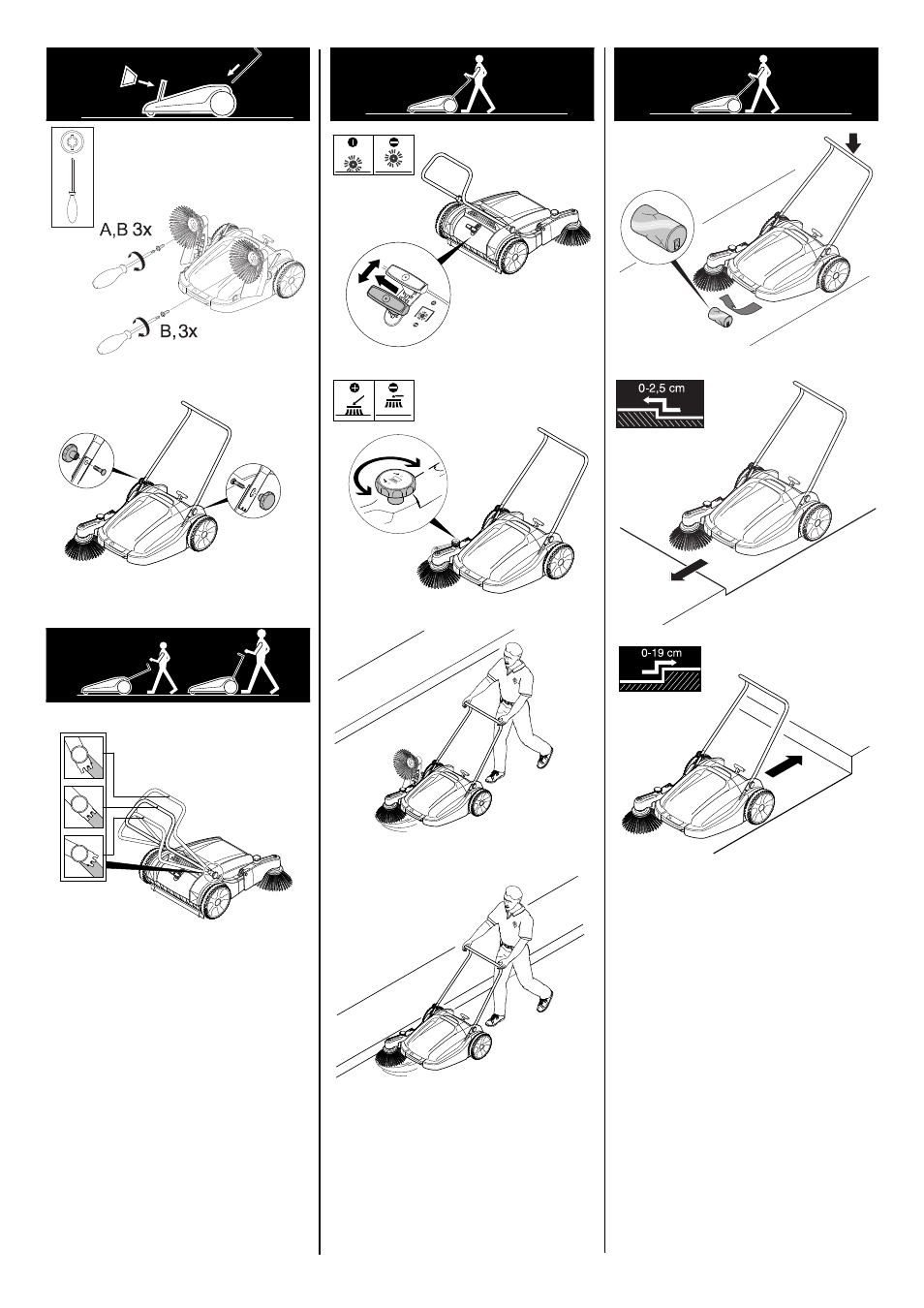 A,B 3x

B, 3x

0-2,5 cm

0-19 cm