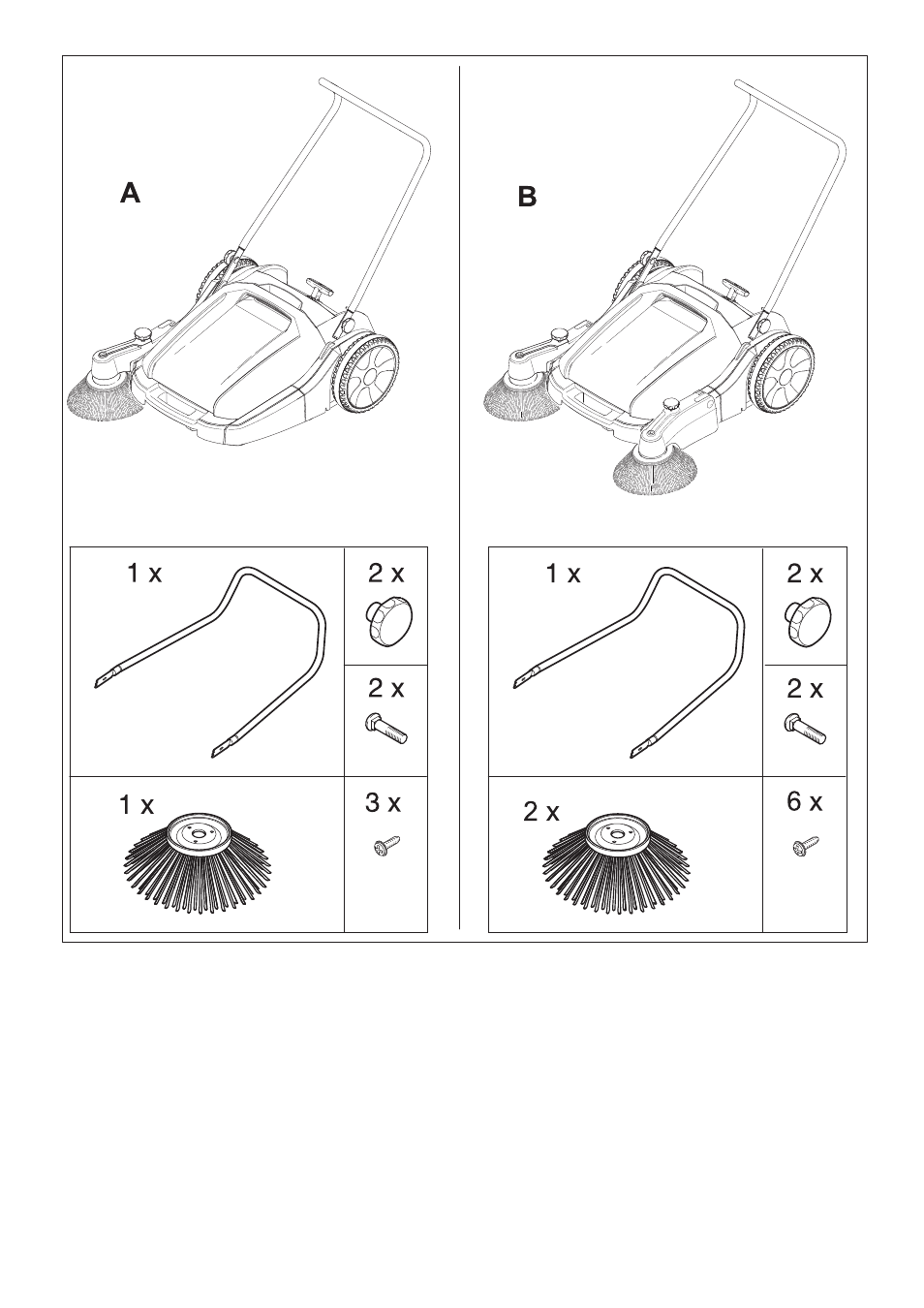 A

1 x

2 x

2 x

1 x

3 x

B

1 x

2 x

2 x

2 x

6 x