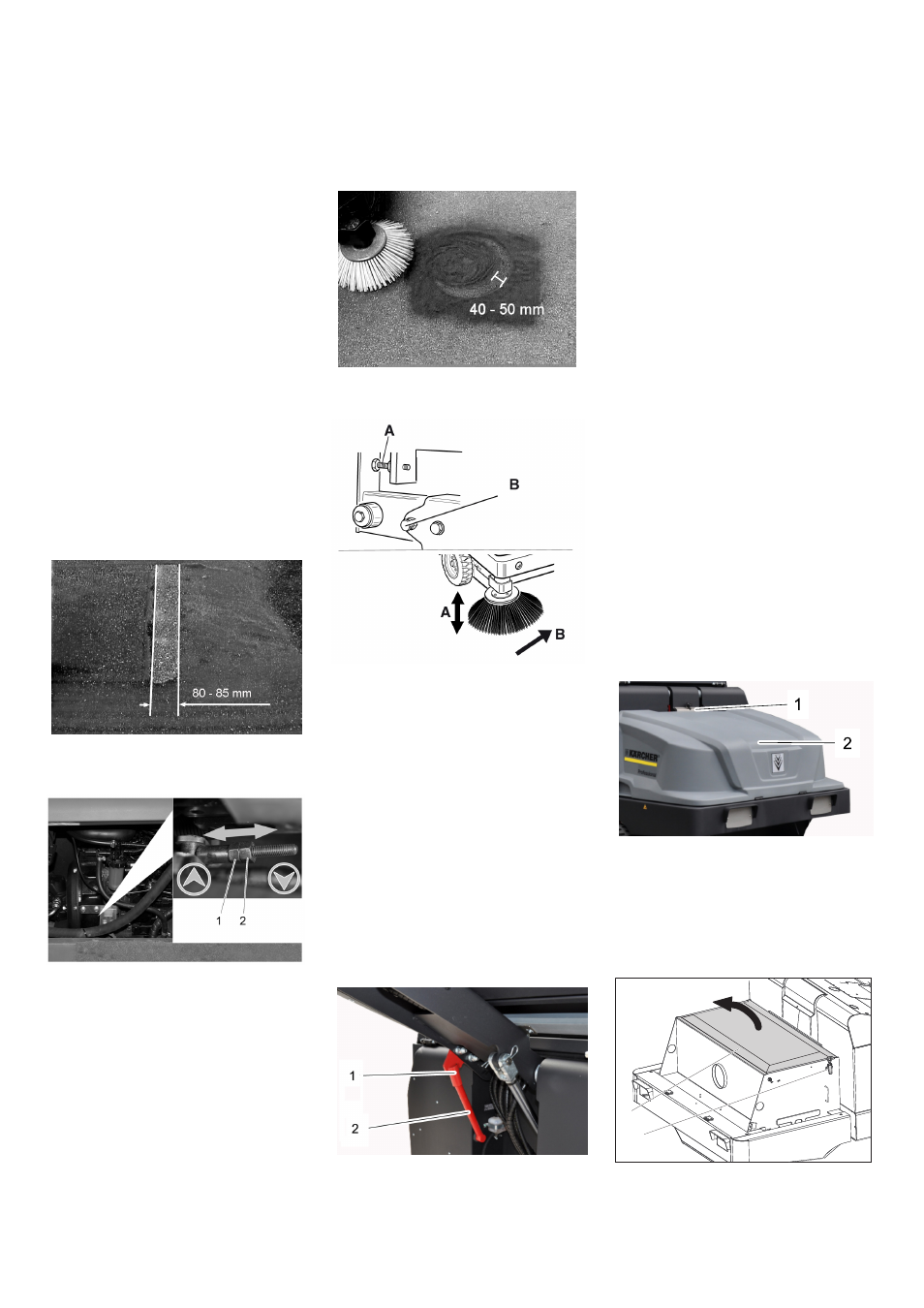 40 - 50 mm

A

B

A

B

80 - 85 mm

1 2

1

2

KÄRCHER

1

2