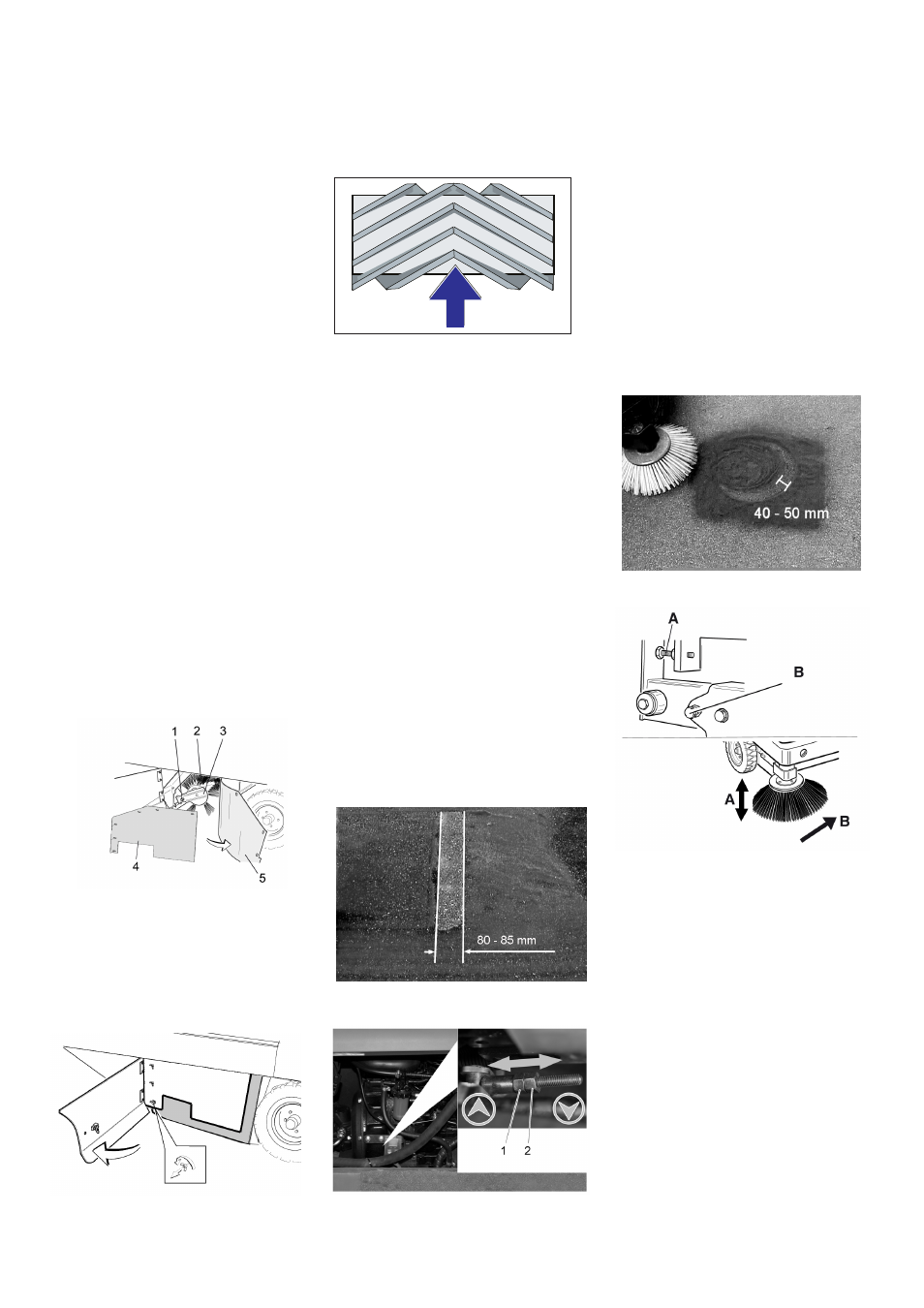 40 - 50 mm

A

B

A

B

1 2 3

4

5

80 - 85 mm

1 2