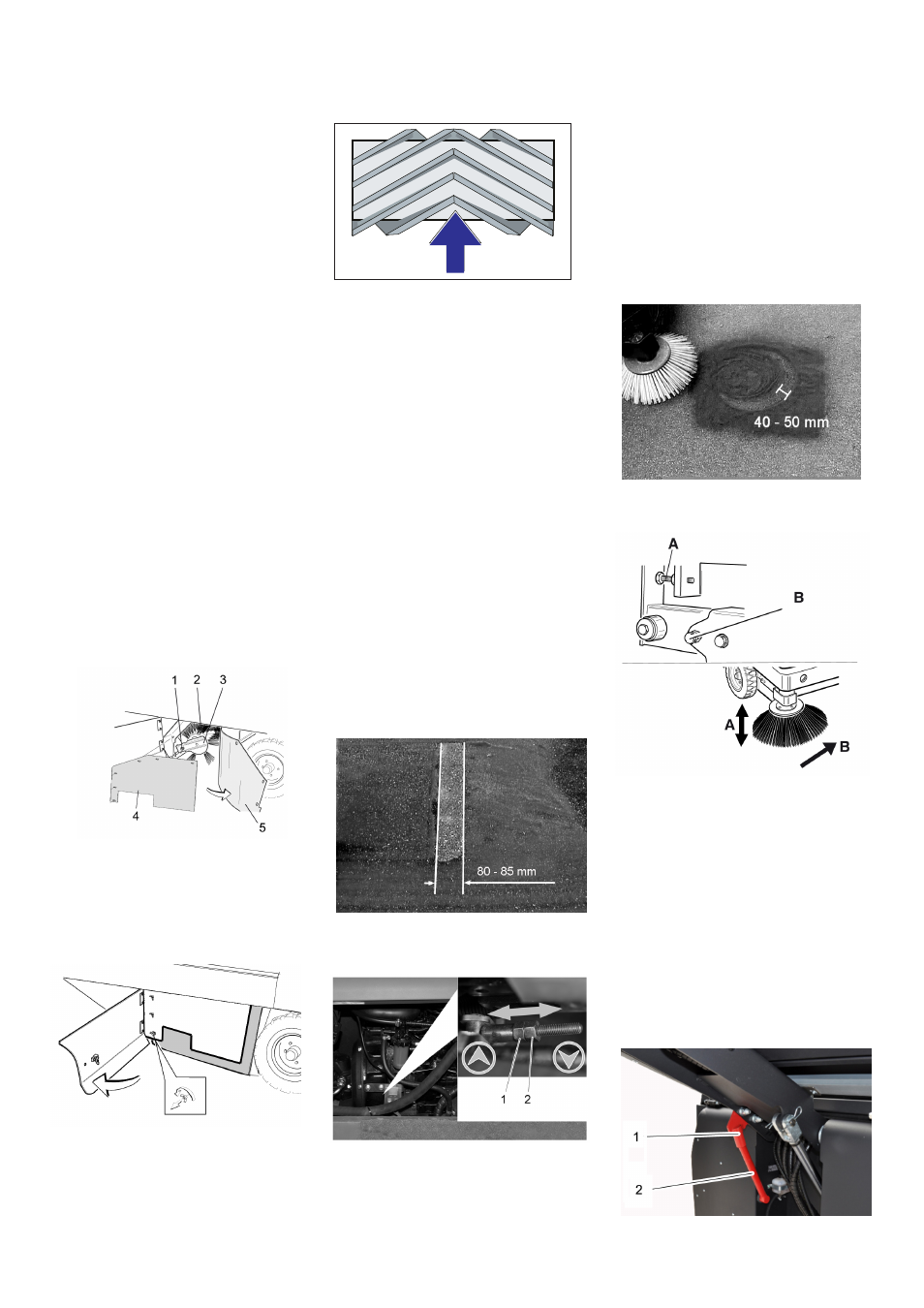 40 - 50 mm

A

B

A

B

1 2 3

4

5

80 - 85 mm

1 2

1

2