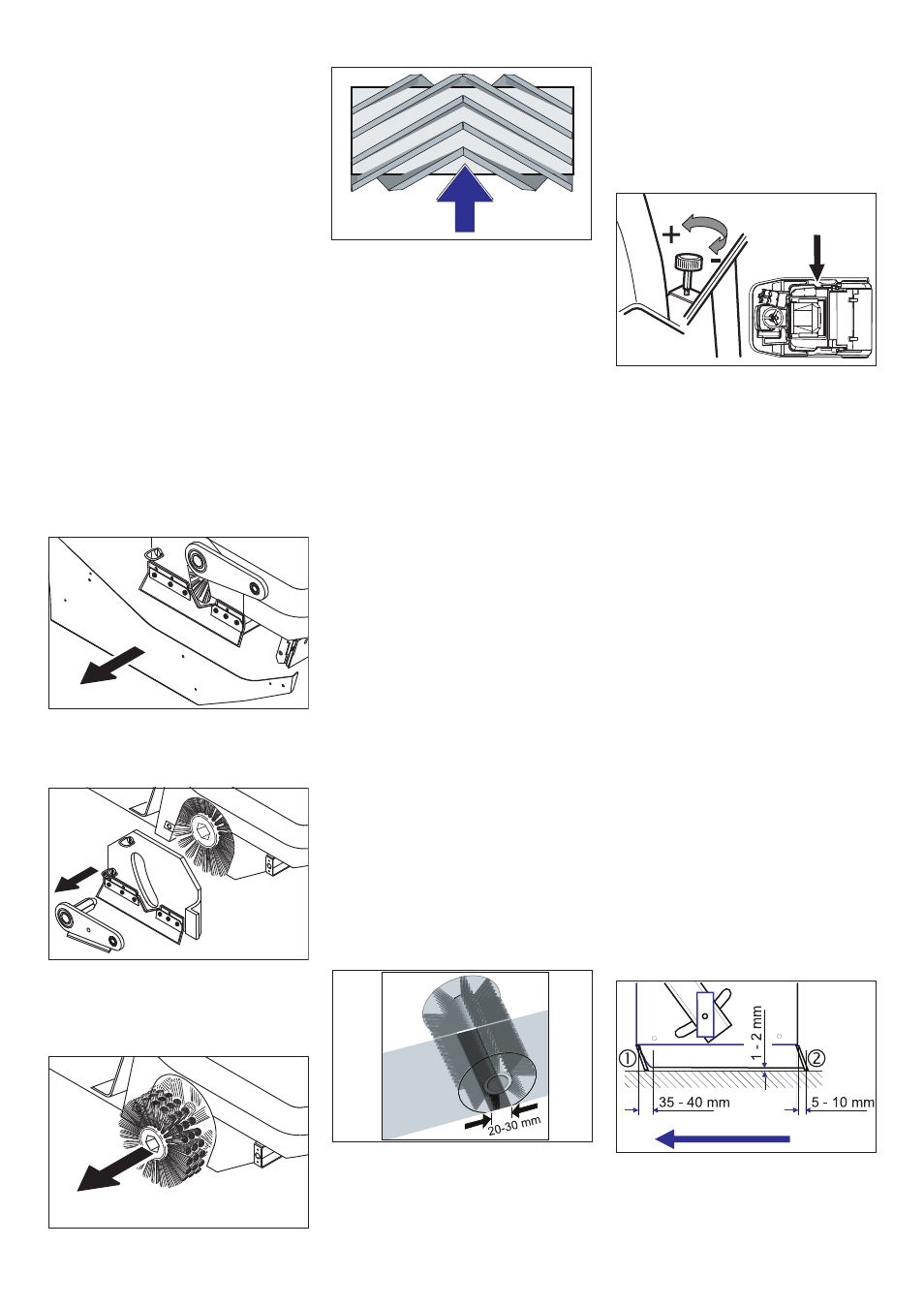 +
-

20-30 mm

1 - 2 mm
①
②
35 - 40 mm
5 - 10 mm