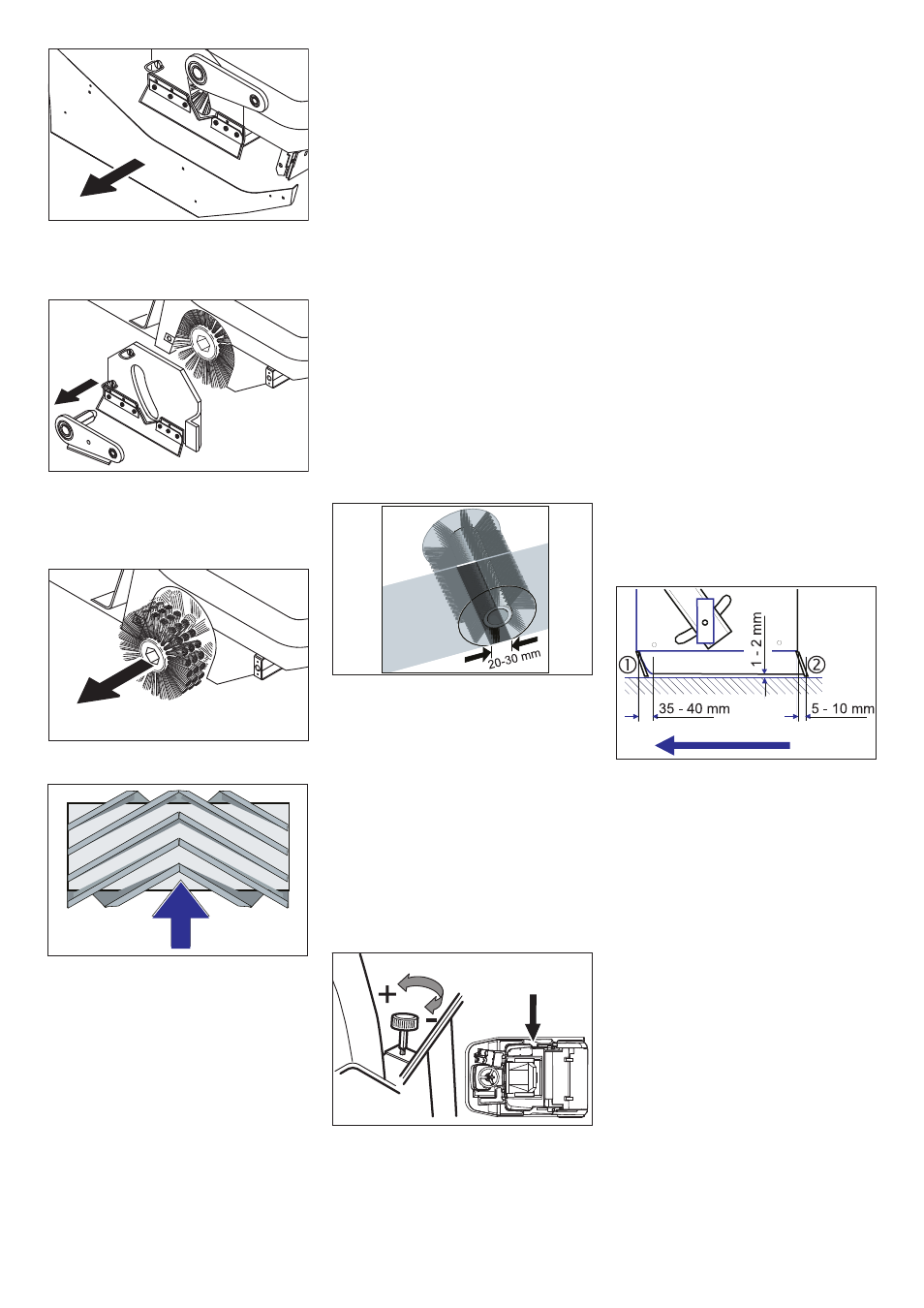 20-30 mm

1 - 2 mm
①
②
35 - 40 mm
5 - 10 mm

+
-