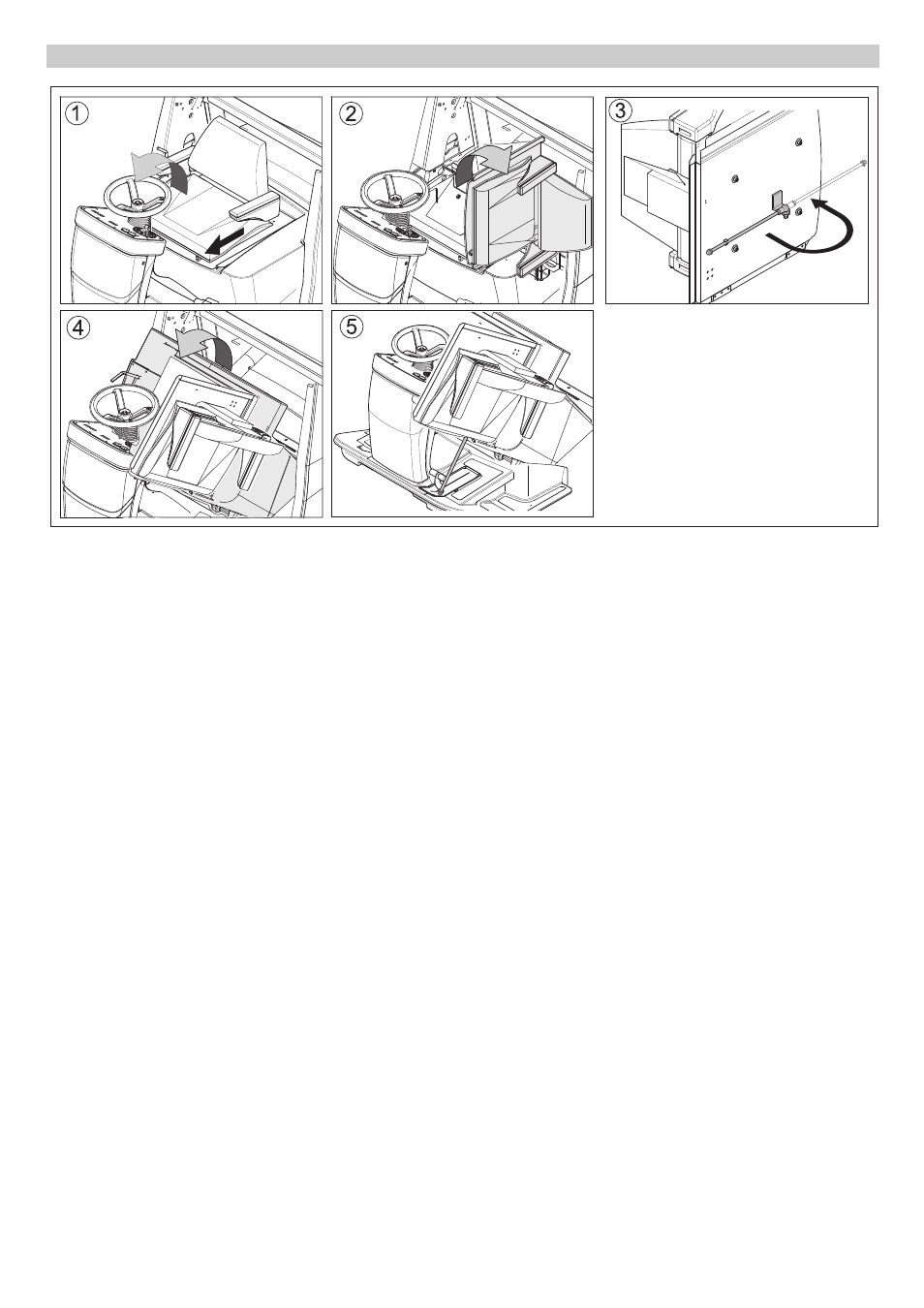 1

2

3

4

5