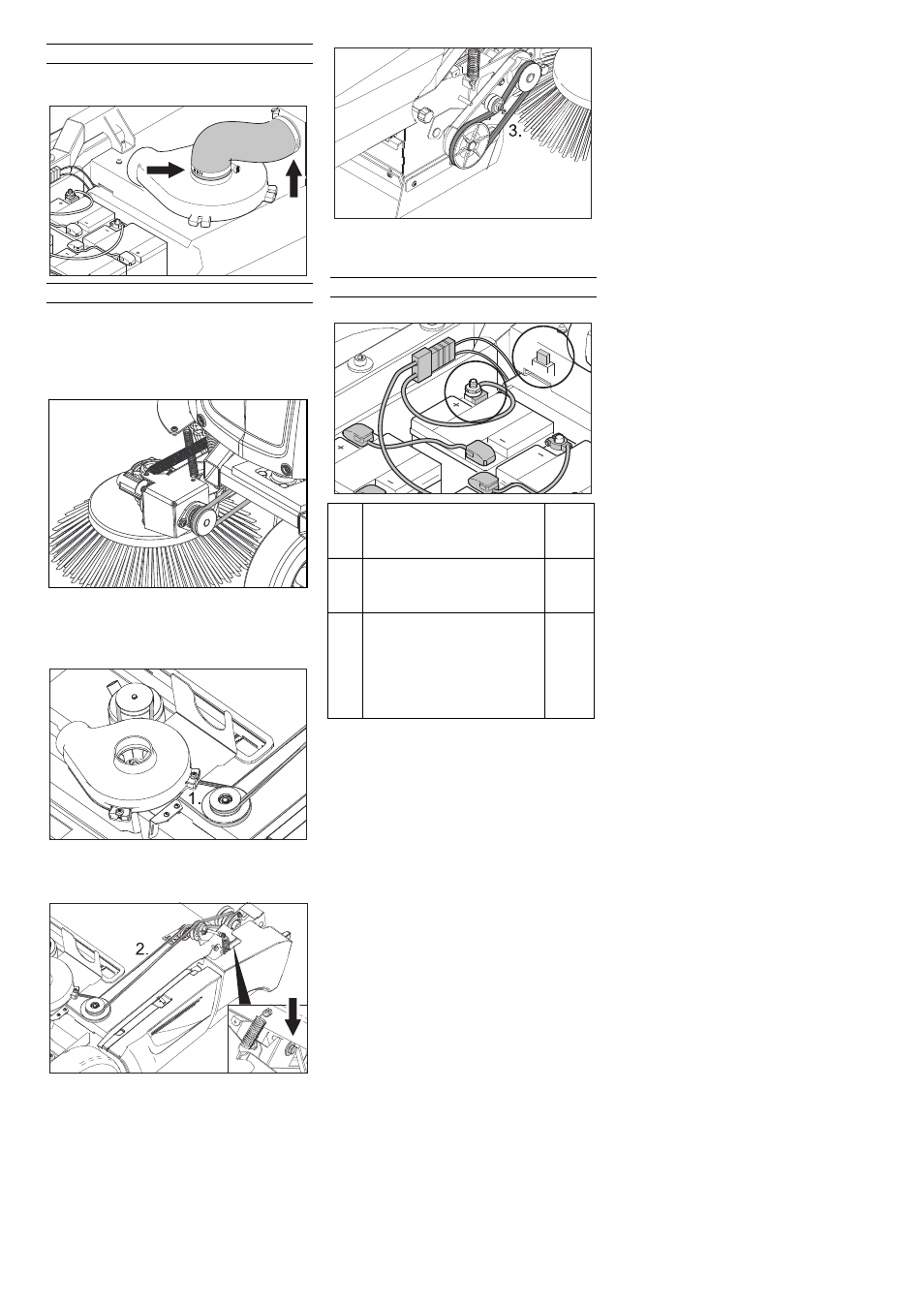 3.

1.

2.