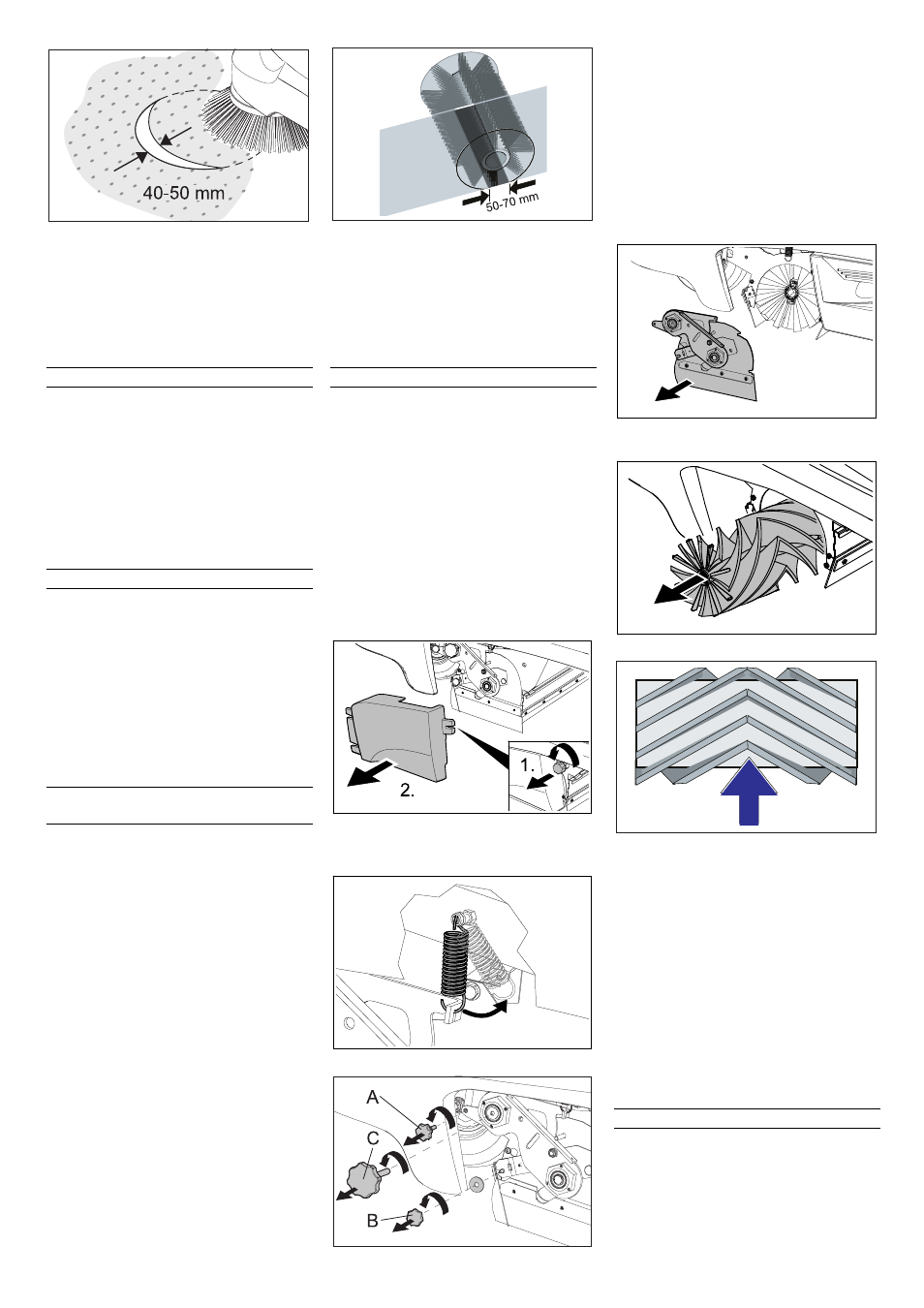 40-50 mm

50-70 mm

1.

2.

A

C

B