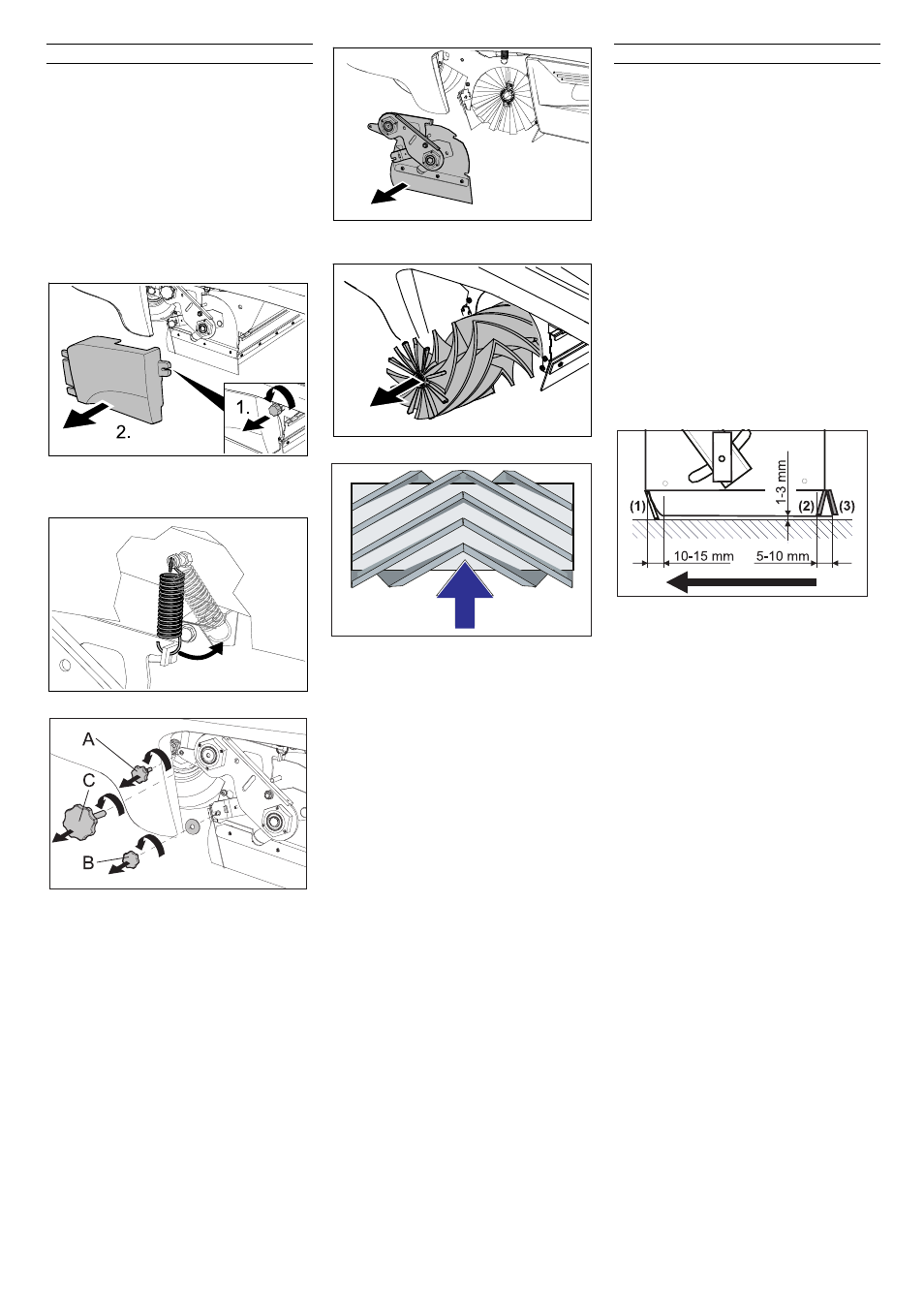 1.

2.

A

C

B

1-3 mm

(1)

(2)

(3)

10-15 mm

5-10 mm