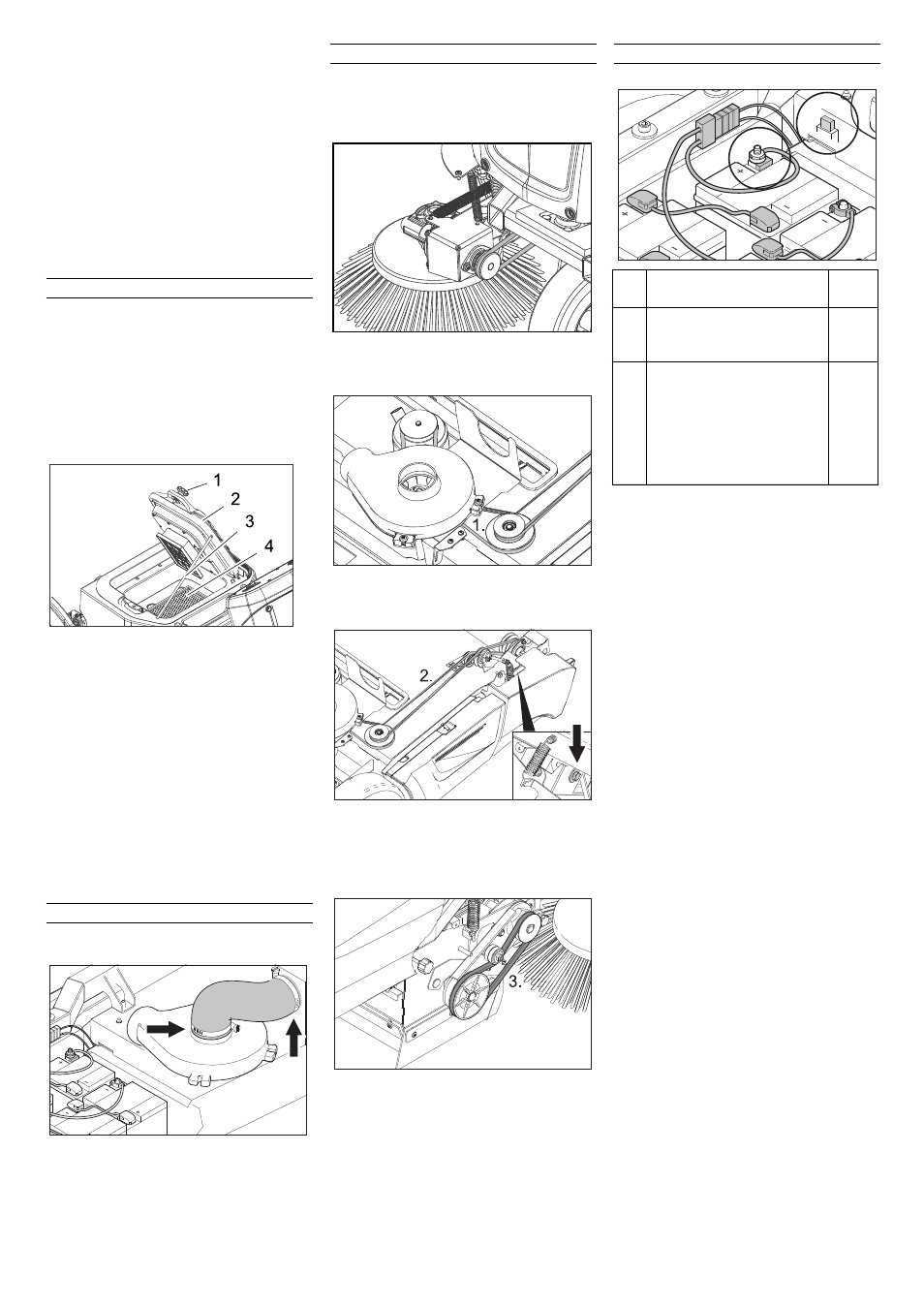 1
2
3
4

1.

2.

3.