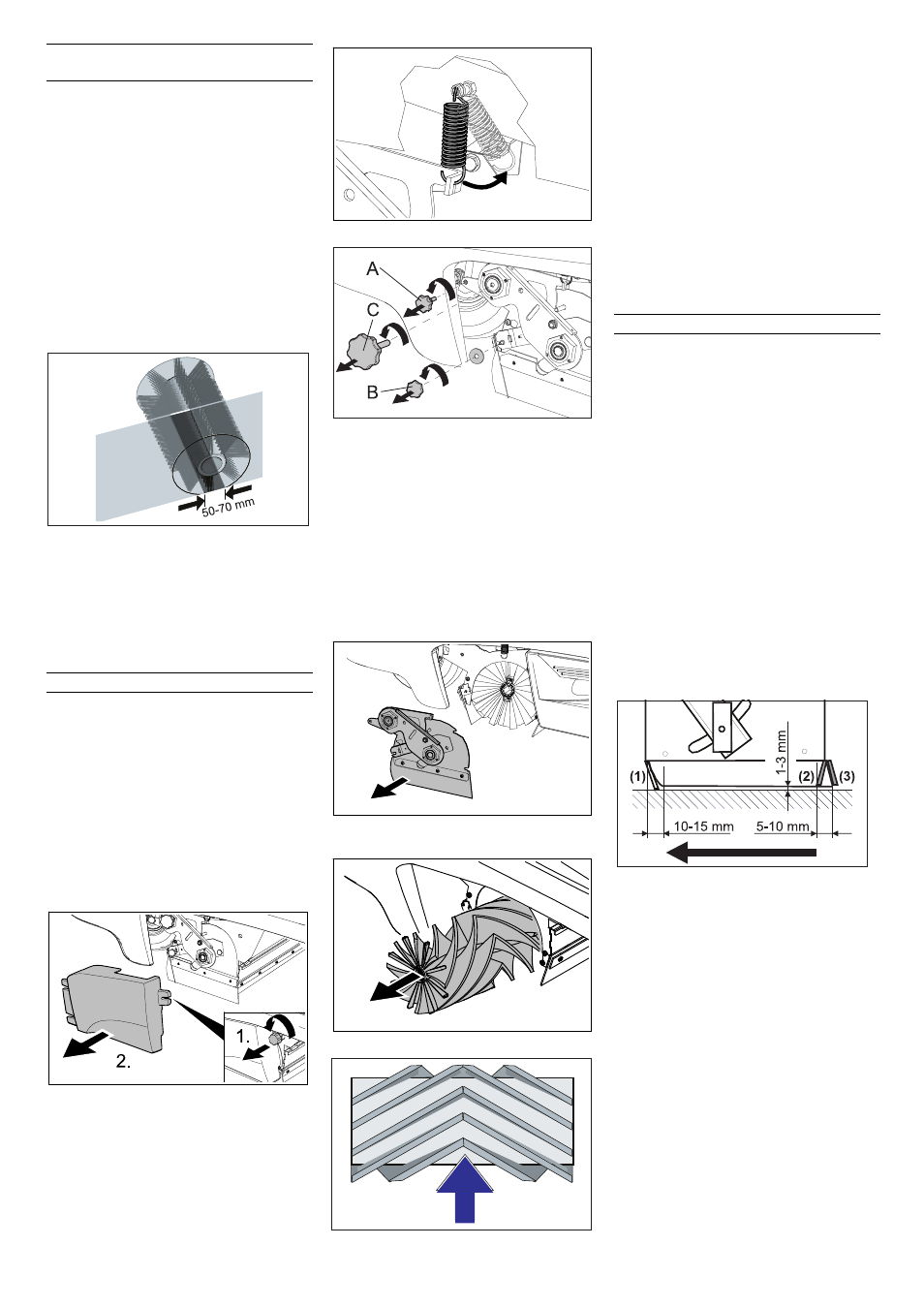 50-70 mm

1.

2.

A

C

B

1-3 mm

(1)

(2)

(3)

10-15 mm

5-10 mm