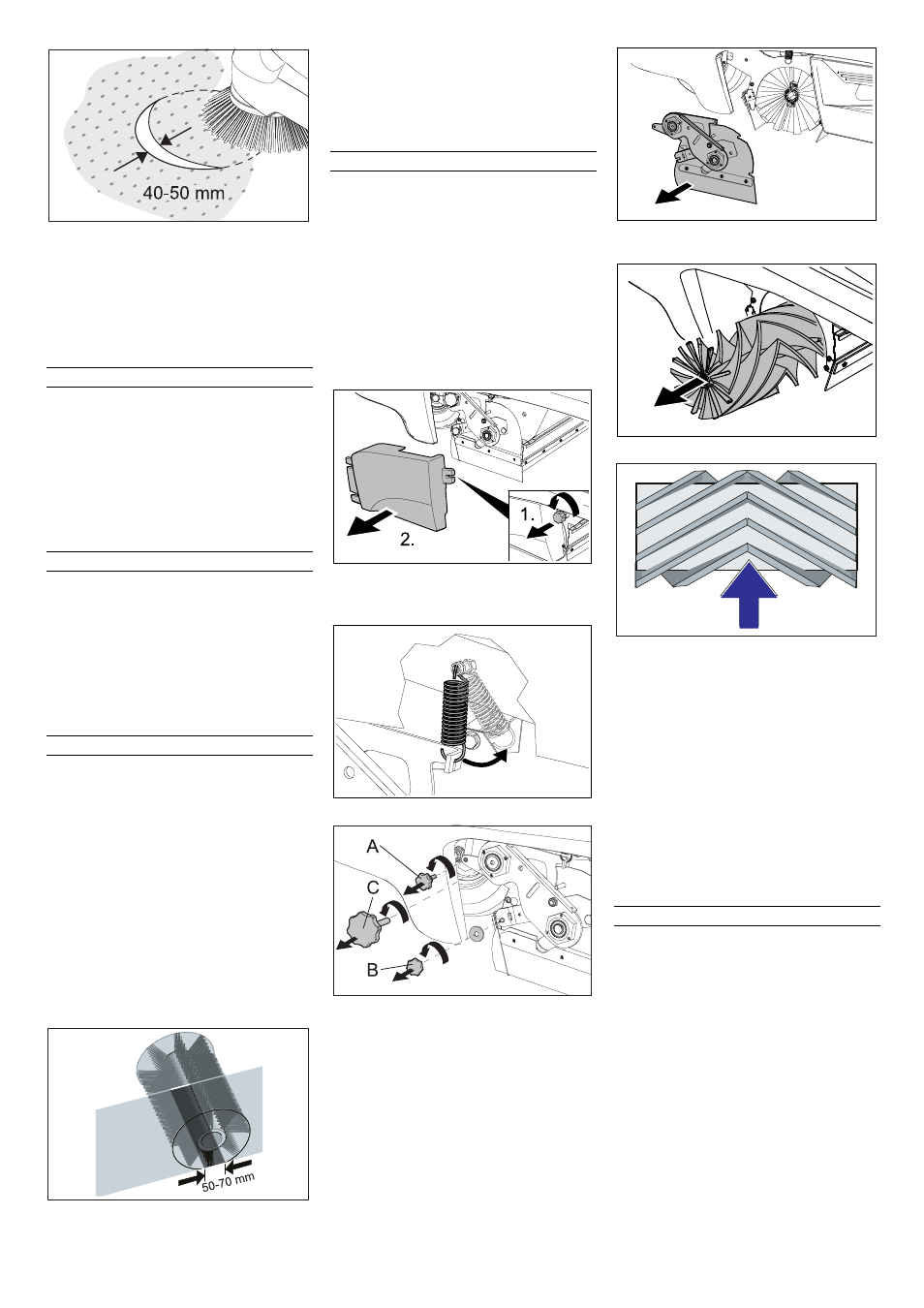 40-50 mm

1.

2.

A

C

B

50-70 mm