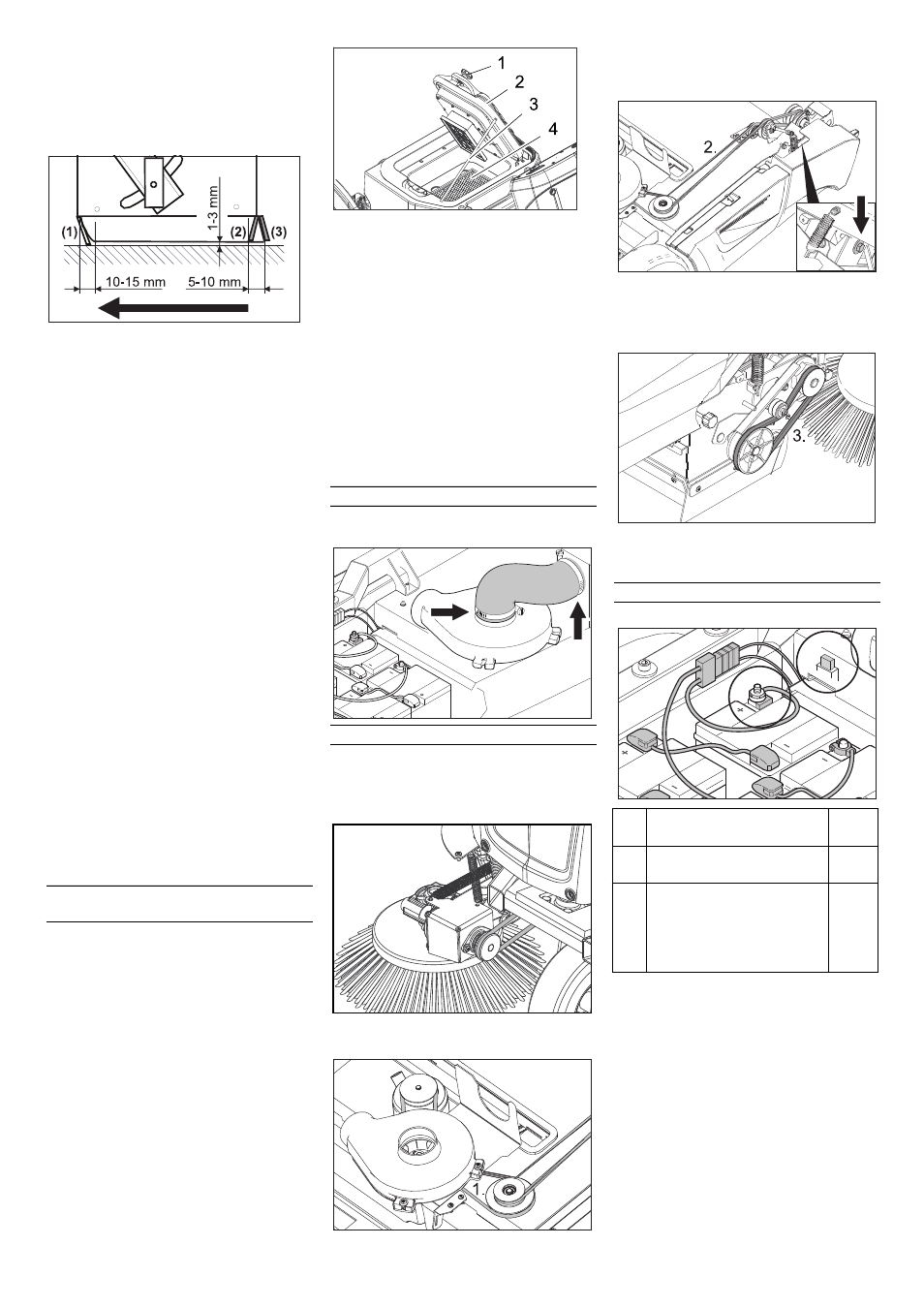 1-3 mm
(1)
(2)
(3)
10-15 mm
5-10 mm

1
2
3
4

2.

3.

1.