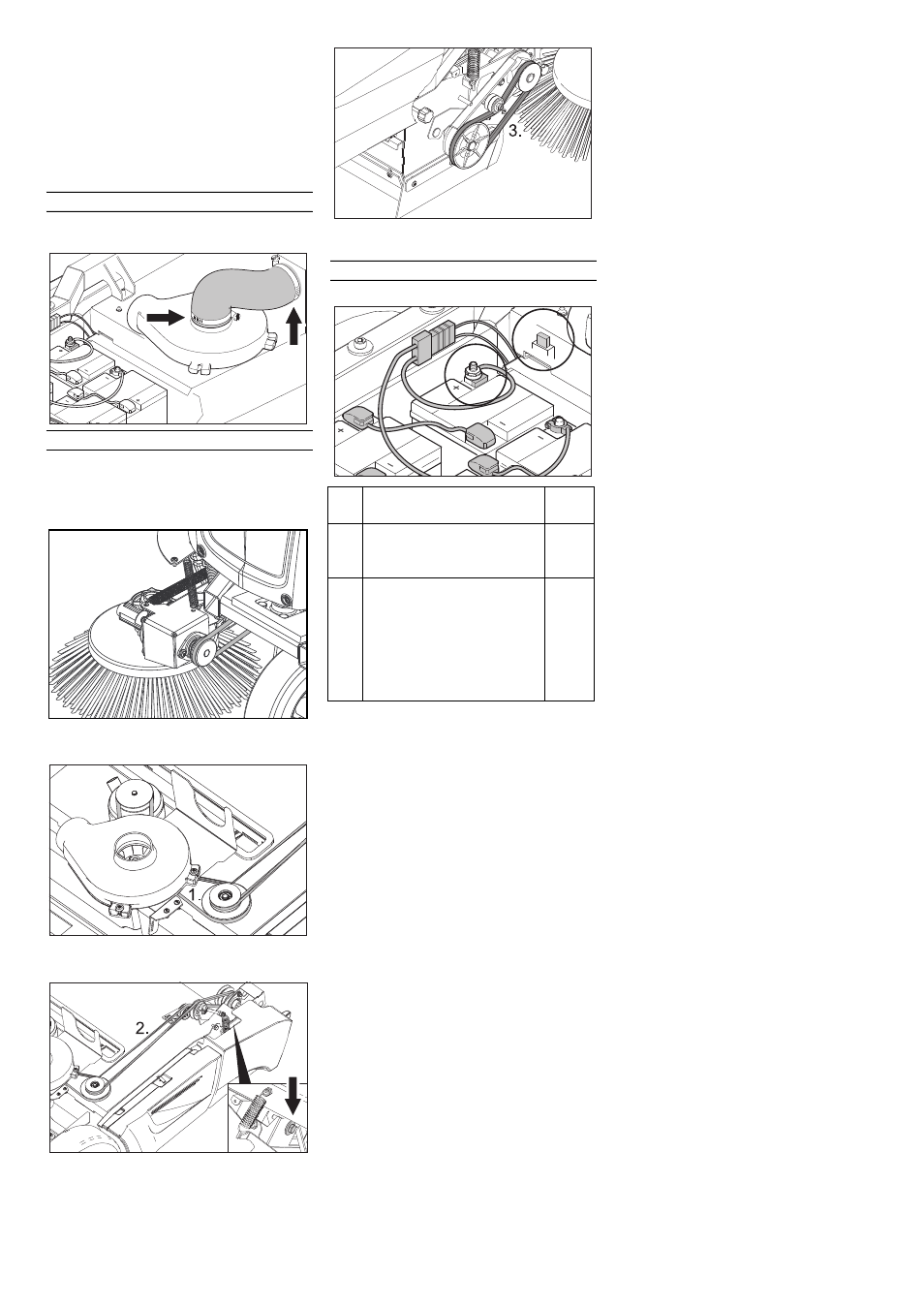 3.

1.

2.