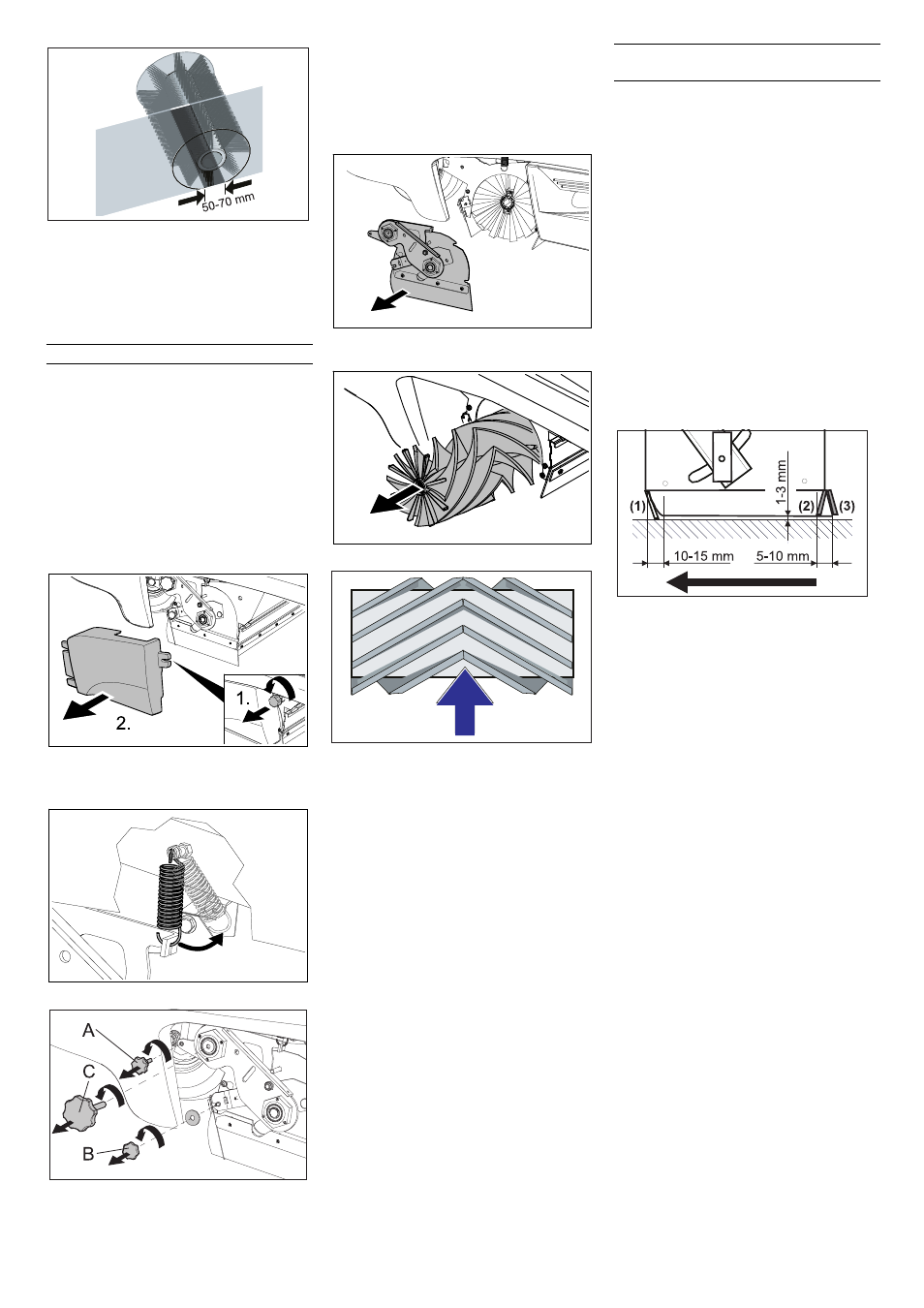 50-70 mm

1.

2.

A

C

B

1-3 mm

(1)

(2)

(3)

10-15 mm

5-10 mm