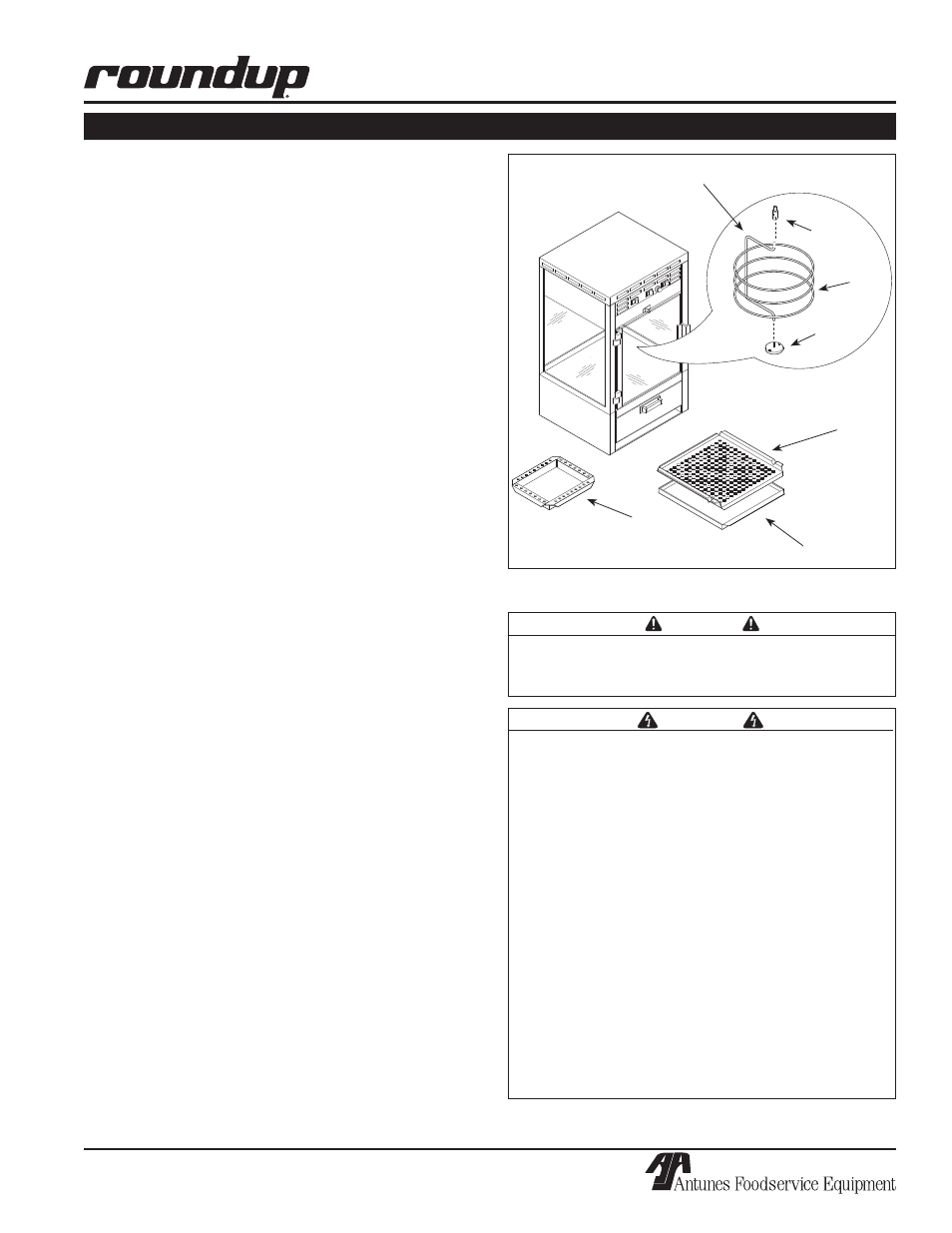 roundup

Antunes Foodservice Equipment