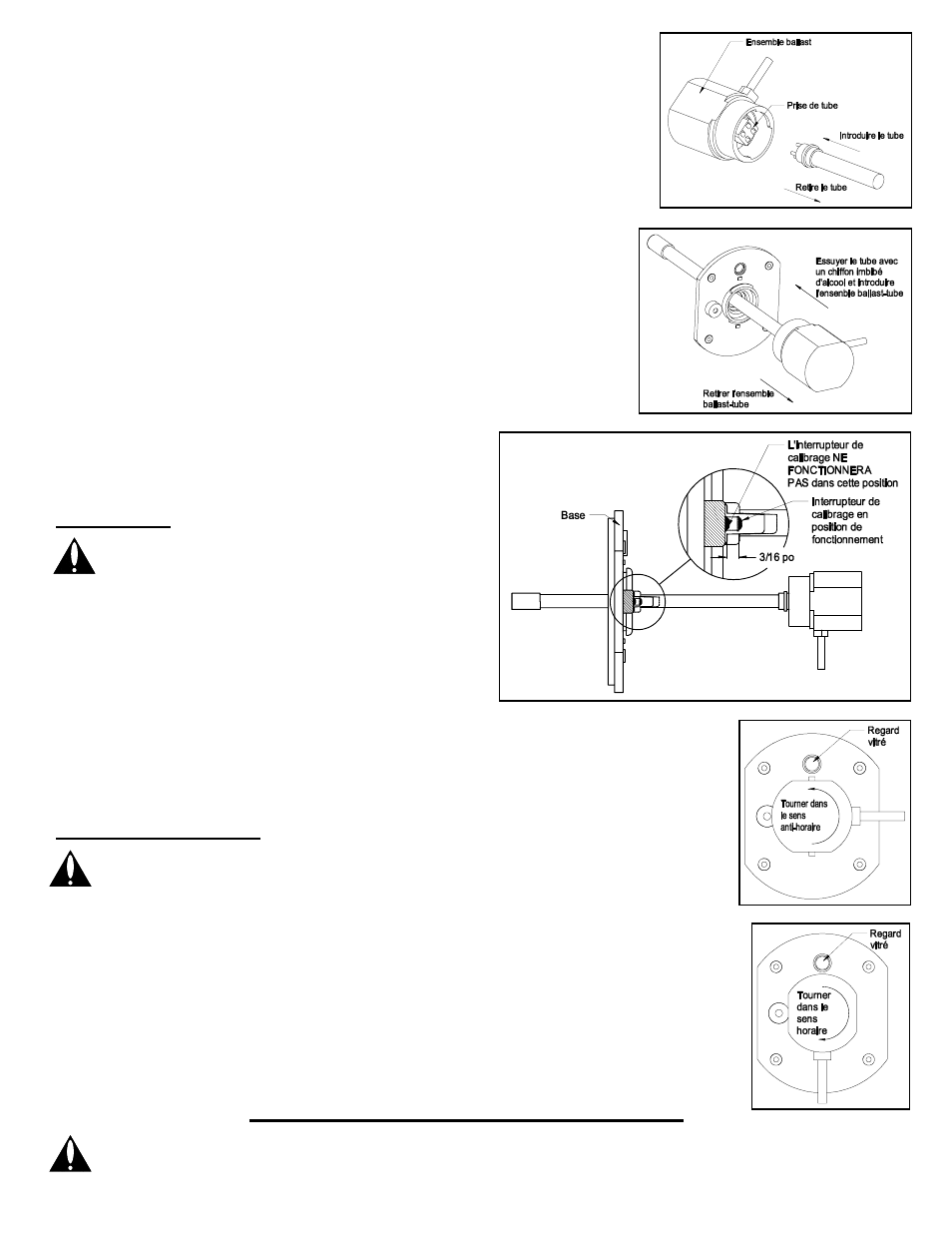 Ensemble ballast

Prise de tube

Introduire le tube

Retire le tube

Essuyer le tube avec un chiffon imbibé d'alcool et introduire l'ensemble ballast-tube

Retirer l'ensemble ballast-tube

L'interrupteur de calibrage NE FONCTIONNERA PAS dans cette position

Interrupteur de calibrage en position de fonctionnement

Base

3/16 po

Regard vitré

Tourner dans le sens anti-horaire

Regard vitré

Tourner dans le sens horaire