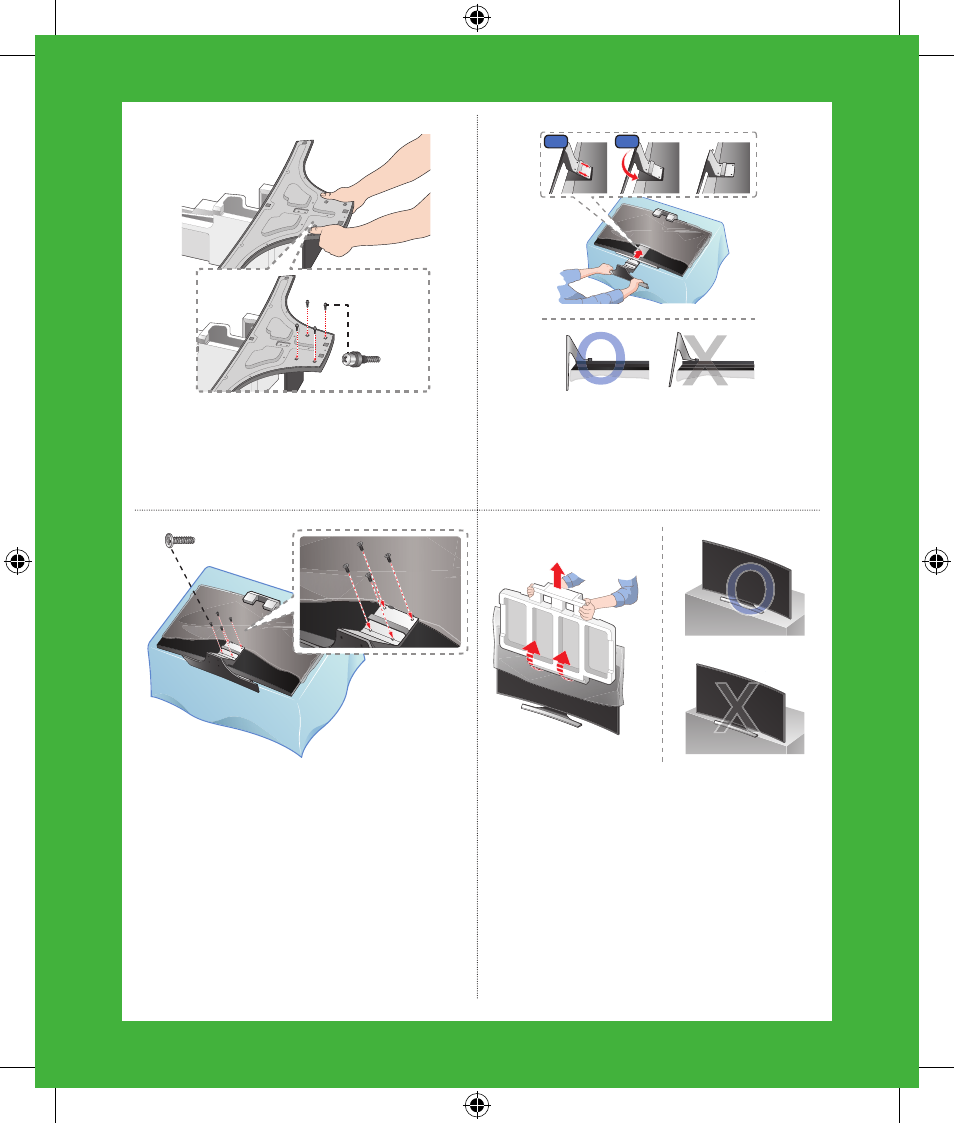 O
X
O
X