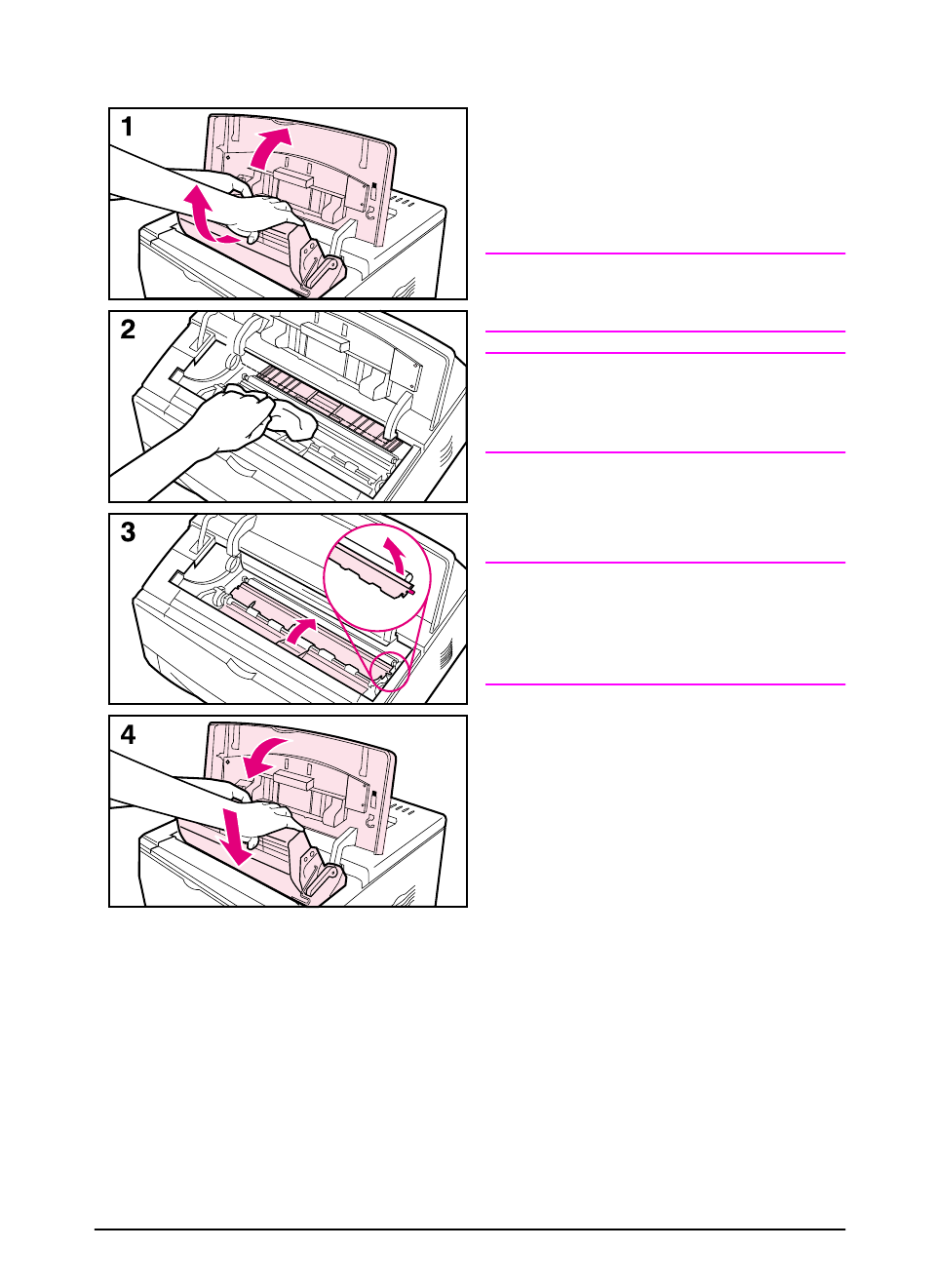 1

2

3

4