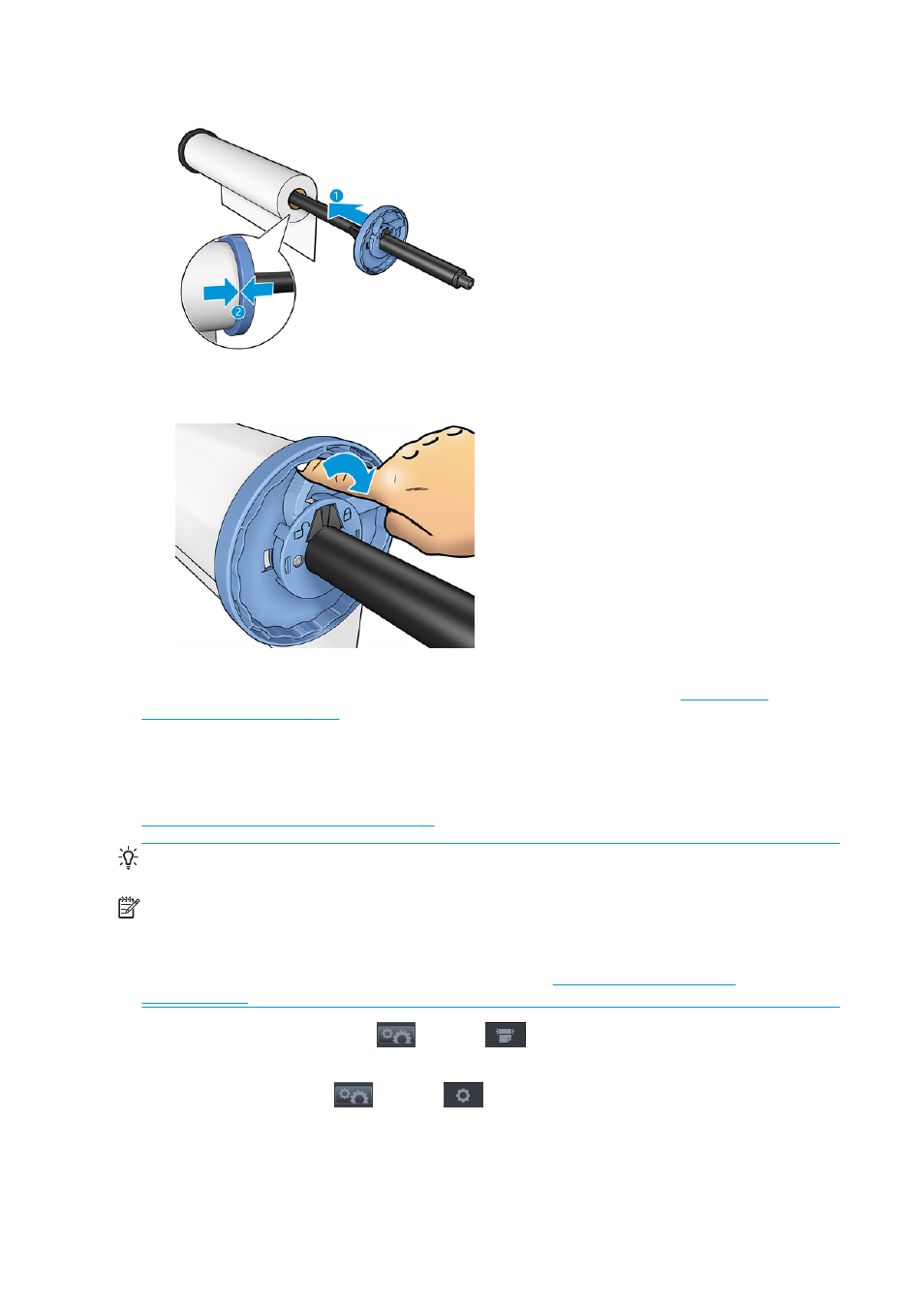 1

2