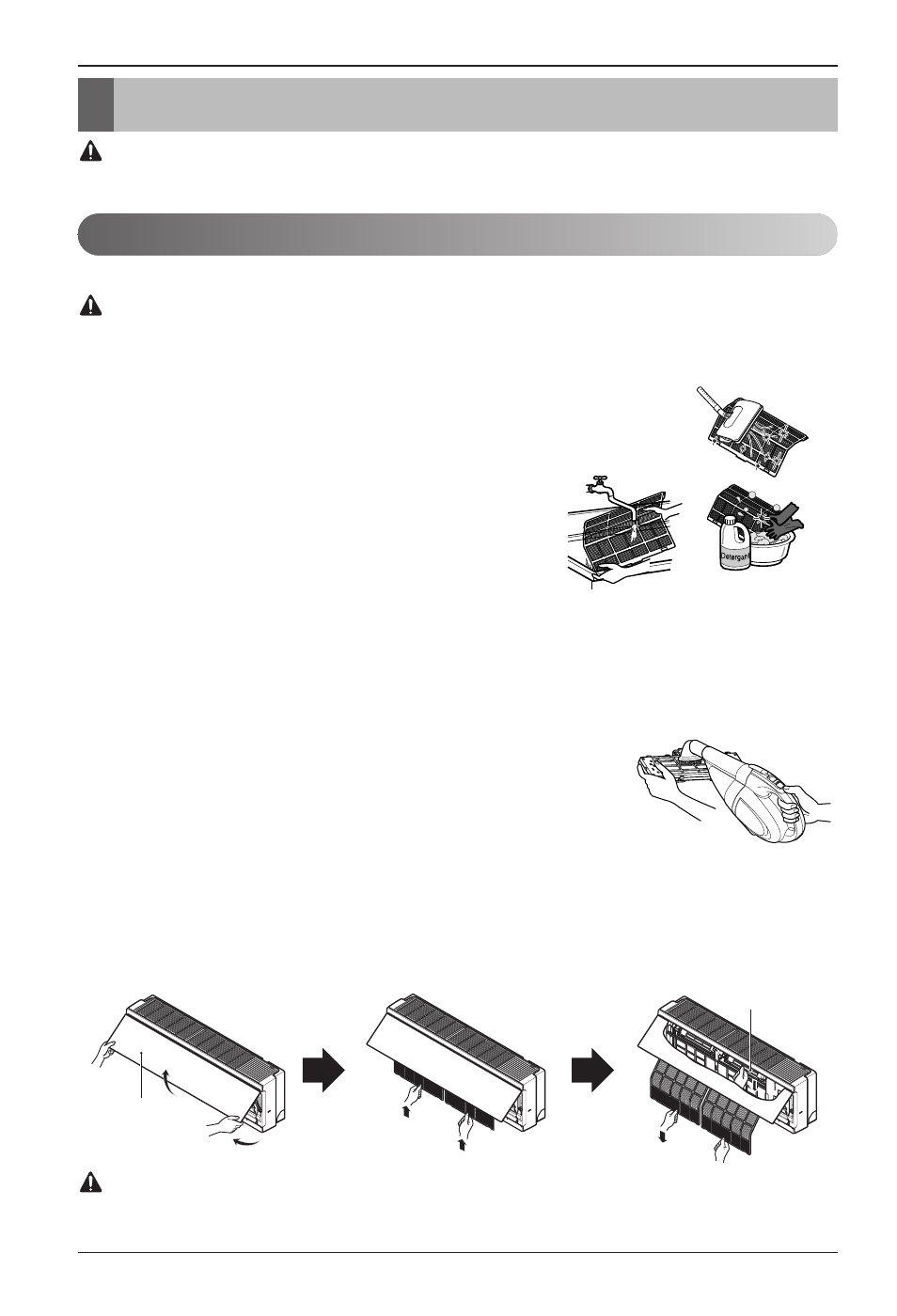 Detergent