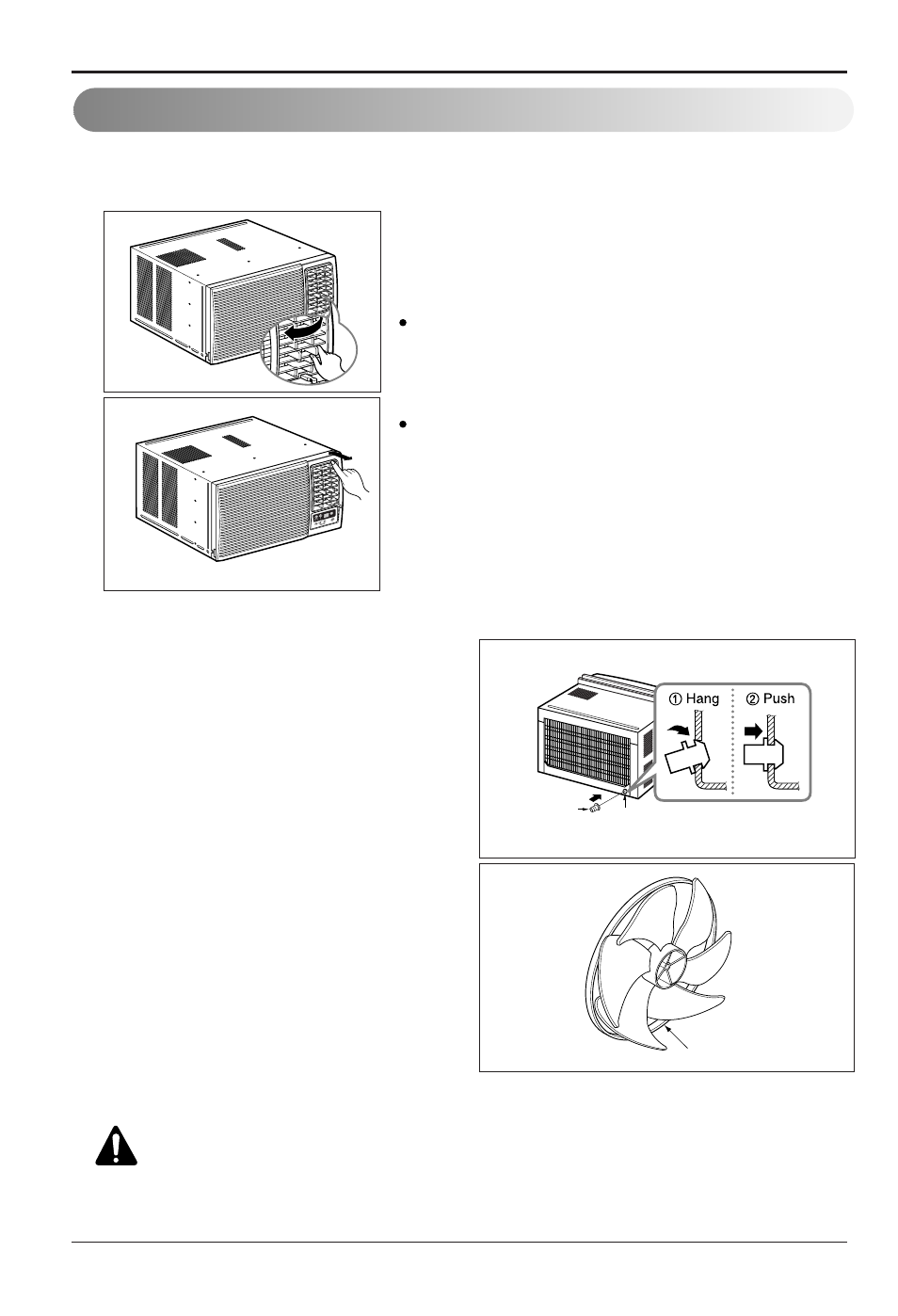 ① Hang

② Push