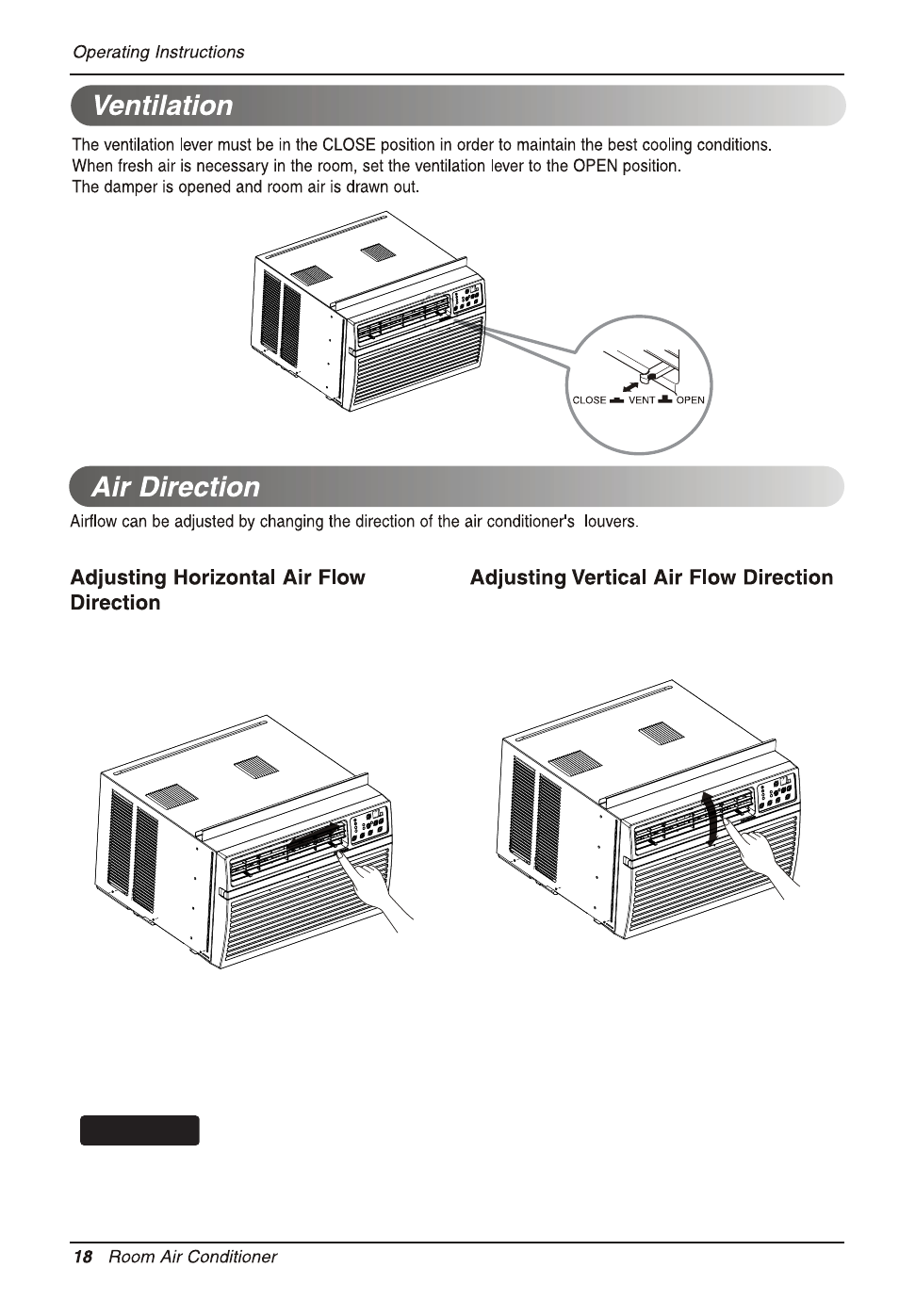 Operating Instructions

Ventilation

The ventilation lever must be in the CLOSE position in order to maintain the best cooling conditions. When fresh air is necessary in the room, set the ventilation lever to the OPEN position. The damper is opened and room air is drawn out.

CLOSE VENT OPEN

Air Direction

Airflow can be adjusted by changing the direction of the air conditioner's louvers.

Adjusting Horizontal Air Flow Direction

Adjusting Vertical Air Flow Direction

18 Room Air Conditioner