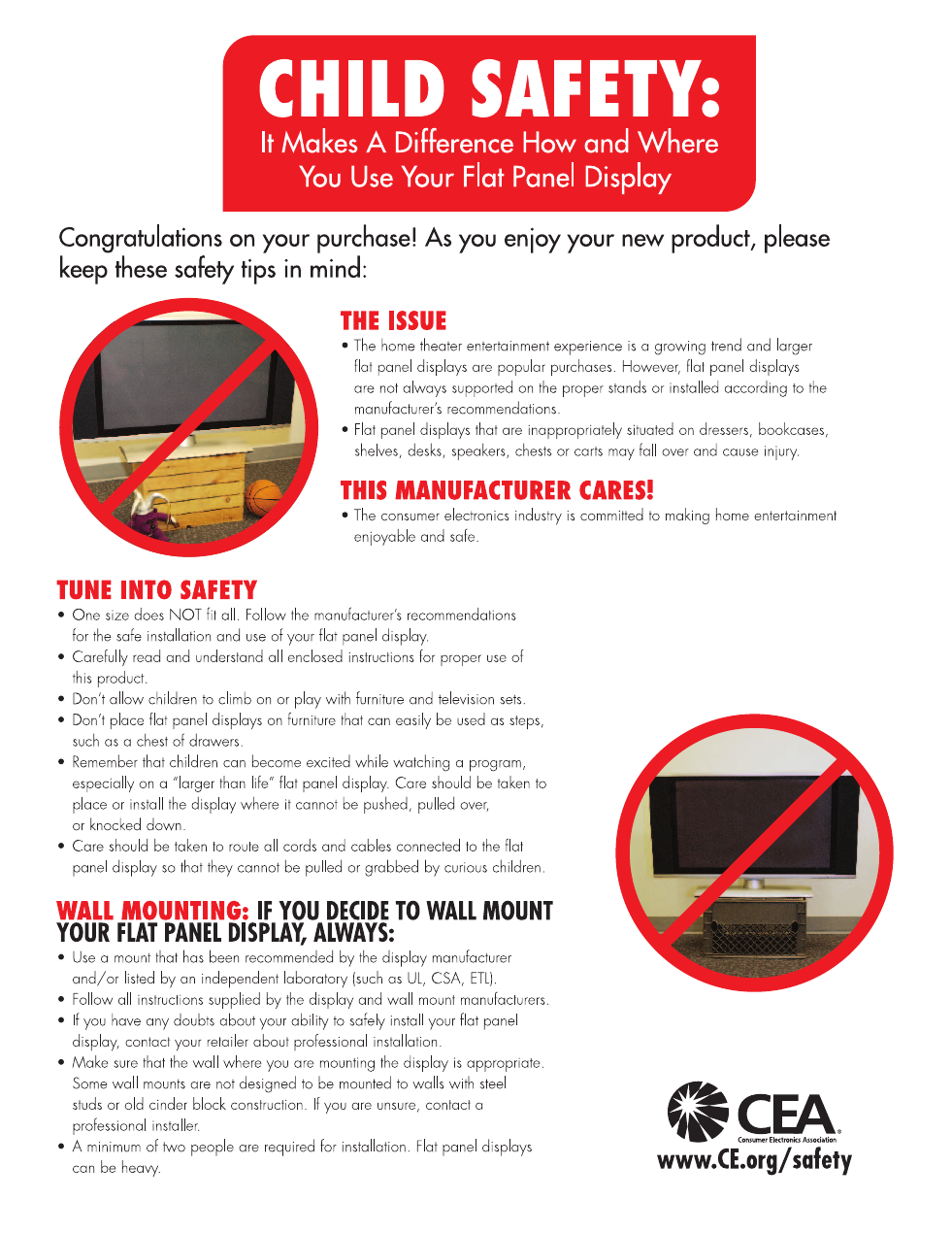 CHILD SAFETY:
It Makes A Difference How and Where You Use Your Flat Panel Display

Congratulations on your purchase! As you enjoy your new product, please keep these safety tips in mind:

THE ISSUE
• The home theater entertainment experience is a growing trend and larger flat panel displays are popular purchases. However, flat panel displays are not always supported on the proper stands or installed according to the manufacturer's recommendations.
• Flat panel displays that are inappropriately situated on dressers, bookcases, shelves, desks, speakers, chests or carts may fall over and cause injury.

THIS MANUFACTURER CARES!
• The consumer electronics industry is committed to making home entertainment enjoyable and safe.

TUNE INTO SAFETY
• One size does NOT fit all. Follow the manufacturer's recommendations for the safe installation and use of your flat panel display.
• Carefully read and understand all enclosed instructions for proper use of this product.
• Don't allow children to climb on or play with furniture and television sets.
• Don't place flat panel displays on furniture that can easily be used as steps, such as a chest of drawers.
• Remember that children can become excited while watching a program, especially on a "larger than life" flat panel display. Care should be taken to place or install the display where it cannot be pushed, pulled over, or knocked down.
• Care should be taken to route all cords and cables connected to the flat panel display so that they cannot be pulled or grabbed by curious children.

WALL MOUNTING: IF YOU DECIDE TO WALL MOUNT YOUR FLAT PANEL DISPLAY, ALWAYS:
• Use a mount that has been recommended by the display manufacturer and/or listed by an independent laboratory (such as UL, CSA, ETL).
• Follow all instructions supplied by the display and wall mount manufacturers.
• If you have any doubts about your ability to safely install your flat panel display, contact your retailer about professional installation.
• Make sure that the wall where you are mounting the display is appropriate. Some wall mounts are not designed to be mounted to walls with steel studs or old cinder block construction. If you are unsure, contact a professional installer.
• A minimum of two people are required for installation. Flat panel displays can be heavy.

CEA
Consumer Electronics Association
www.CE.org/safety