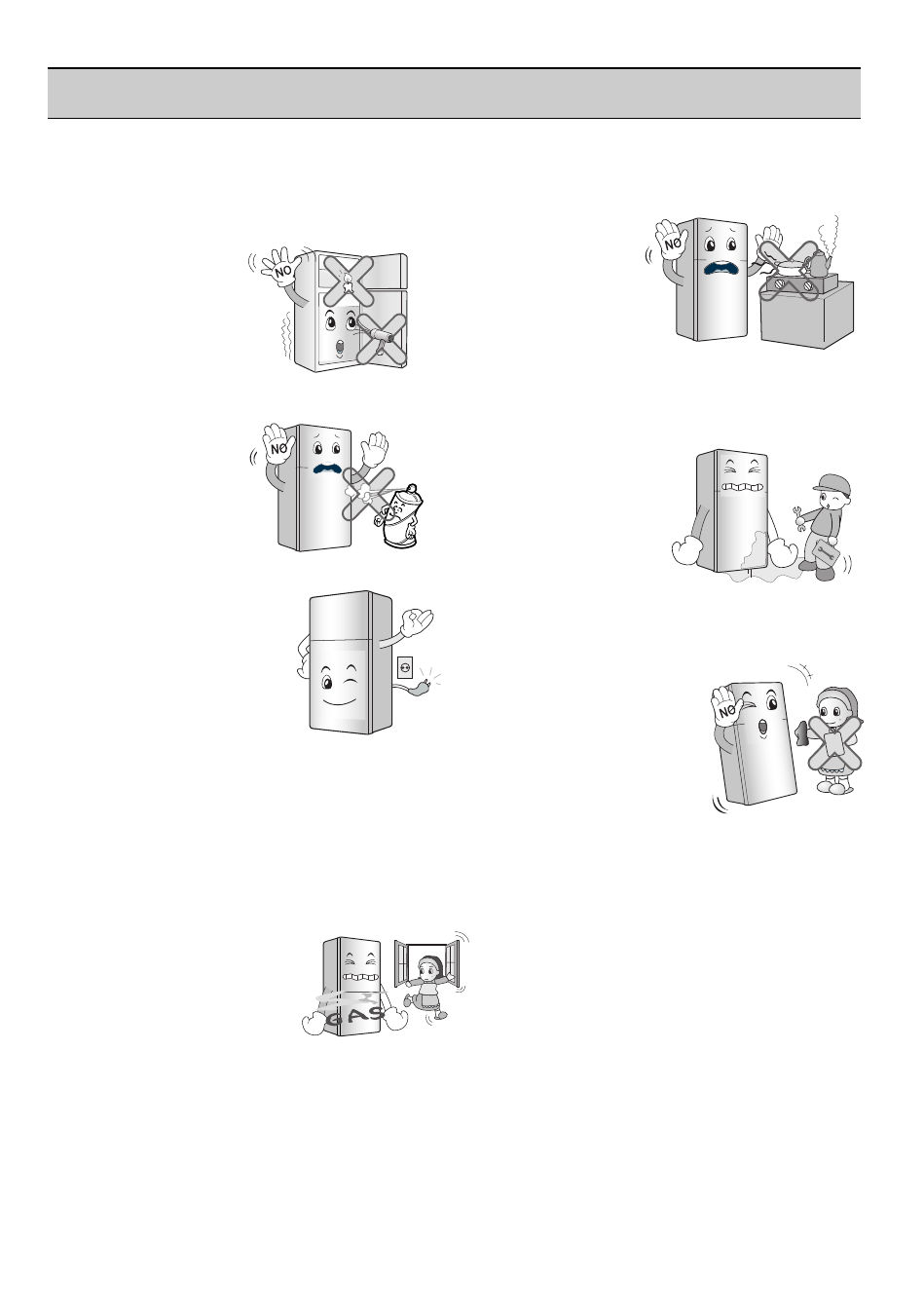 NO

NO

NO

NO

GAS