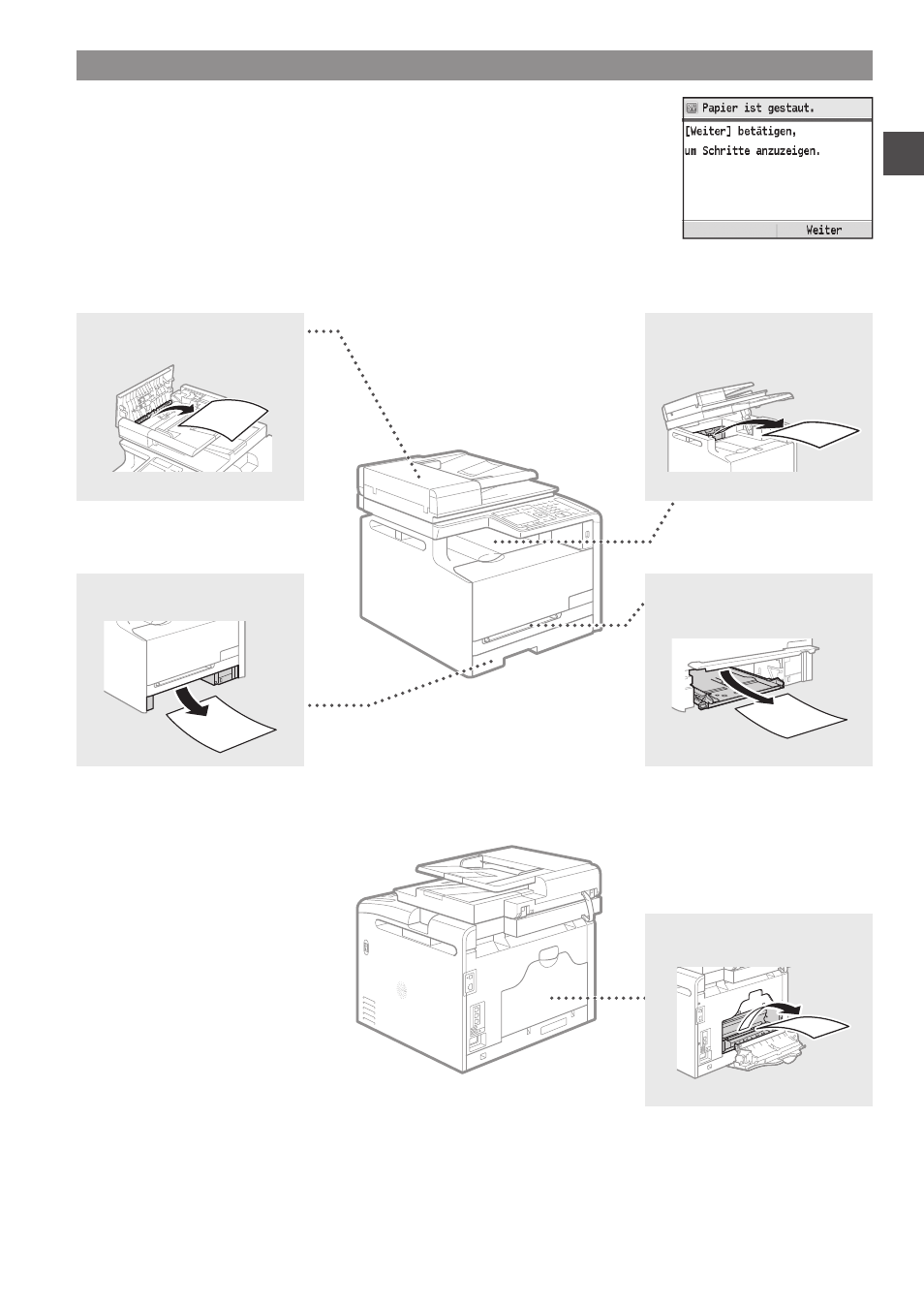 Papier ist gestaut.

[Weiter] betätigen, um Schritte anzuzeigen.

Weiter