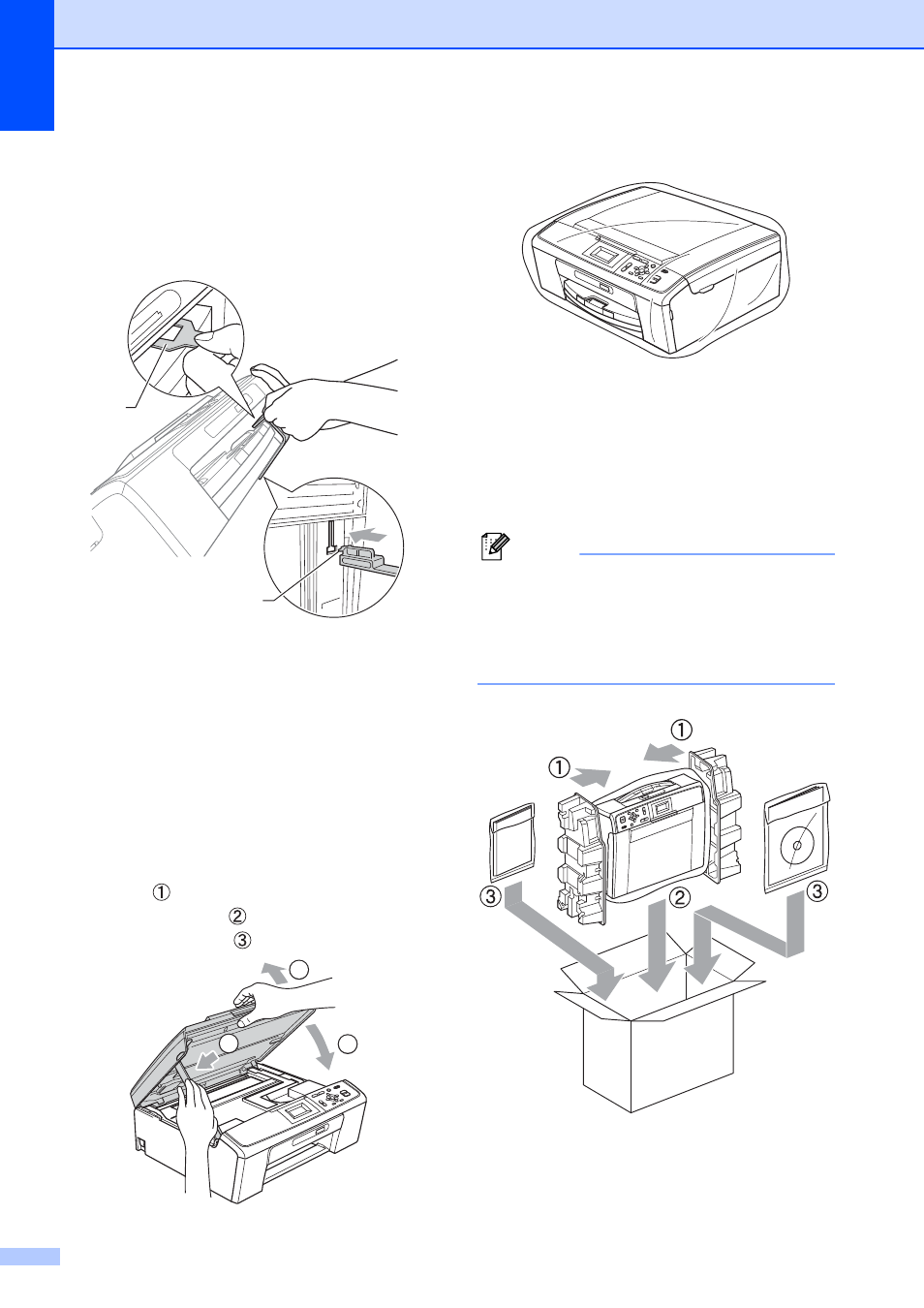 ①
②
③

①
①
②
③
③