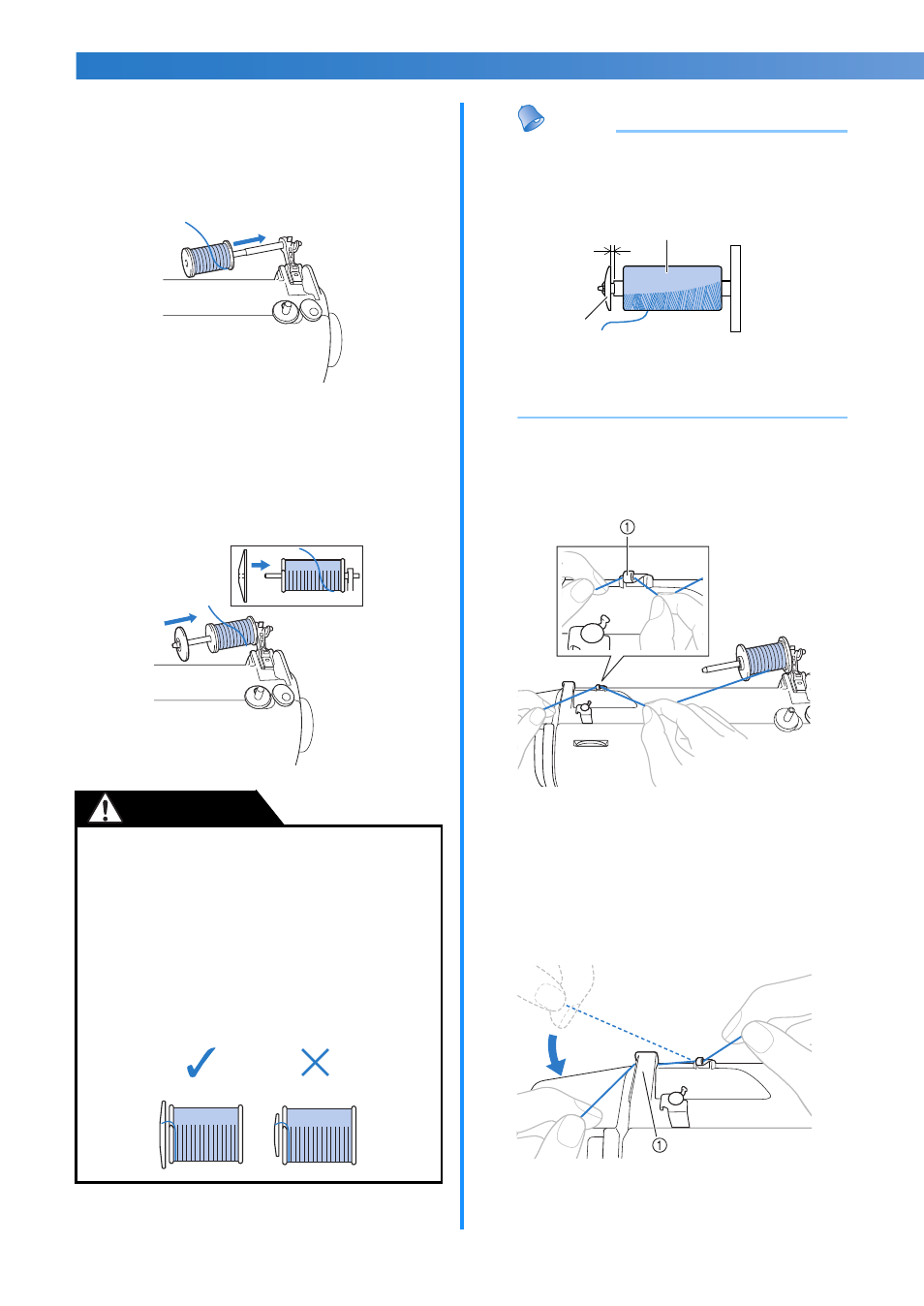 ①

①