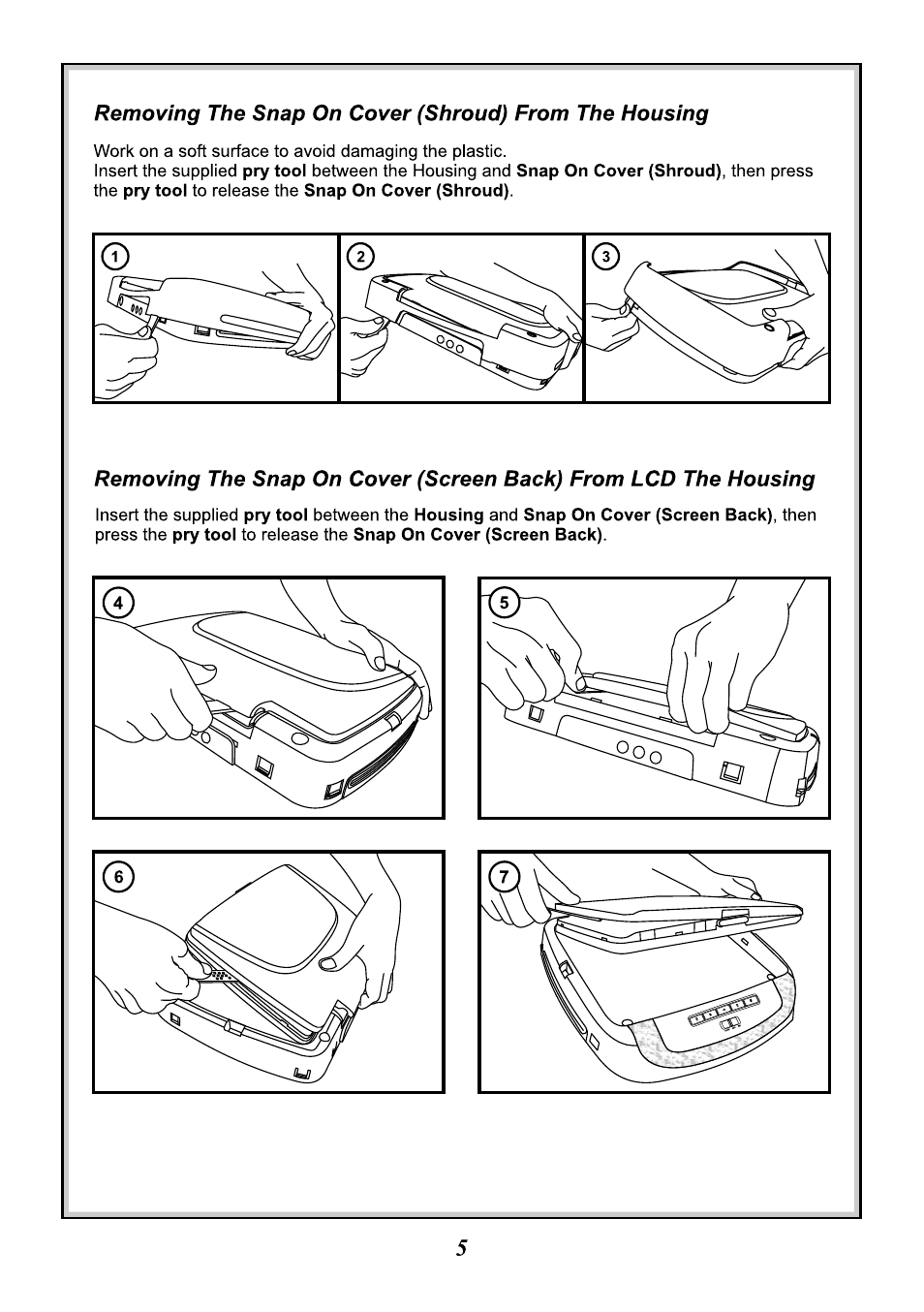 Removing The Snap On Cover (Shroud) From The Housing

Work on a soft surface to avoid damaging the plastic.
Insert the supplied pry tool between the Housing and Snap On Cover (Shroud), then press the pry tool to release the Snap On Cover (Shroud).

1

2

3

Removing The Snap On Cover (Screen Back) From LCD The Housing

Insert the supplied pry tool between the Housing and Snap On Cover (Screen Back), then press the pry tool to release the Snap On Cover (Screen Back).

4

5

6

7

5