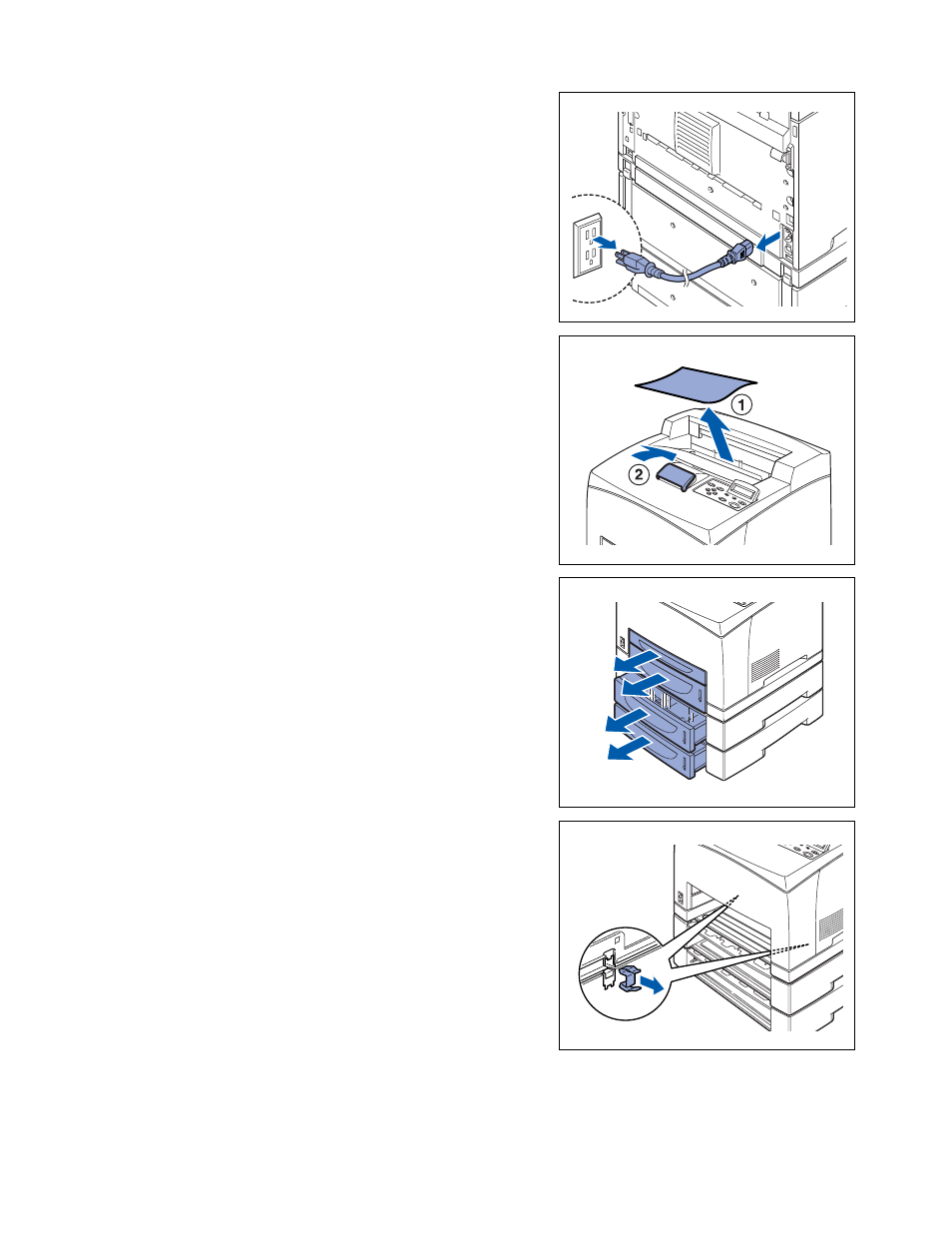 ①

②