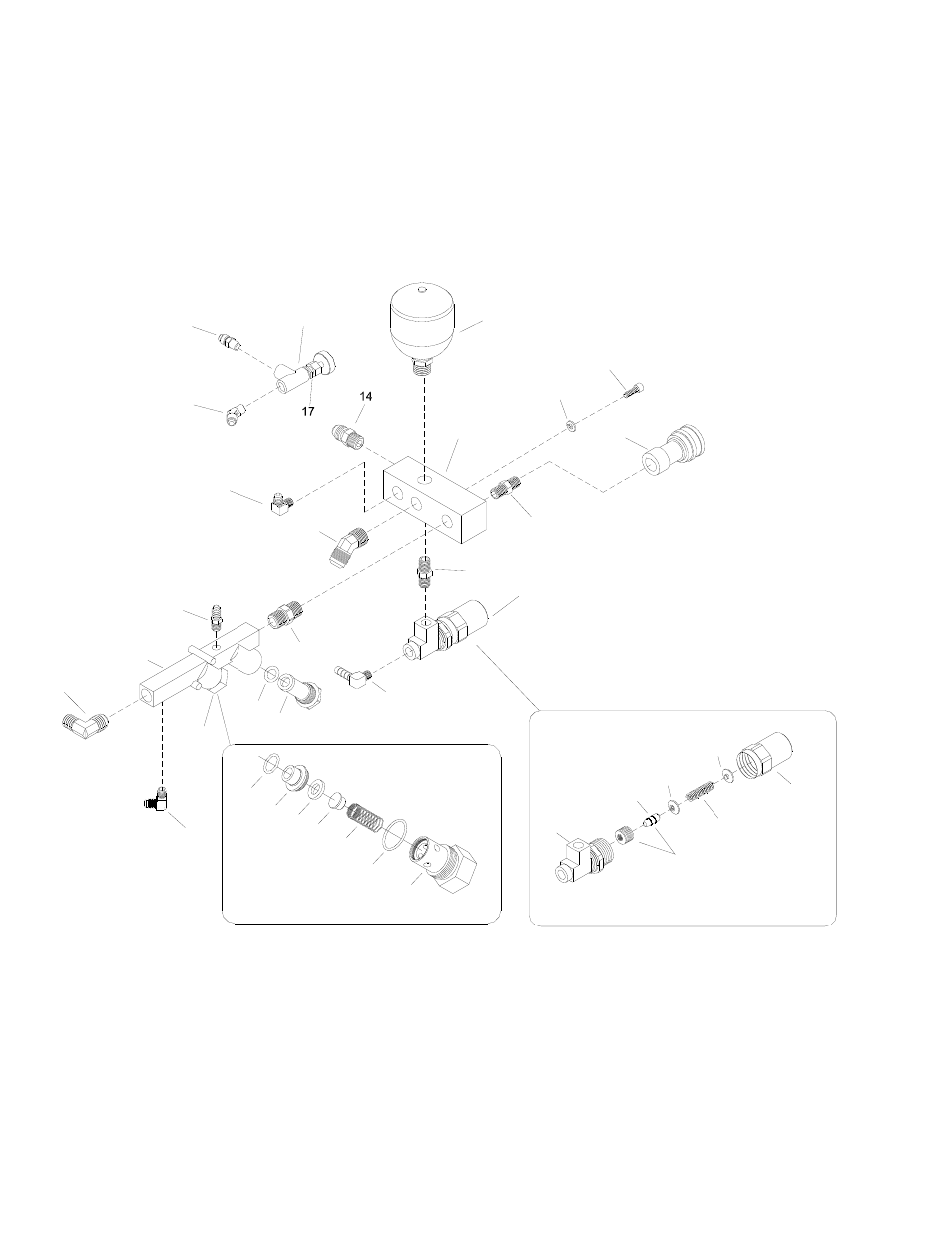 17
14