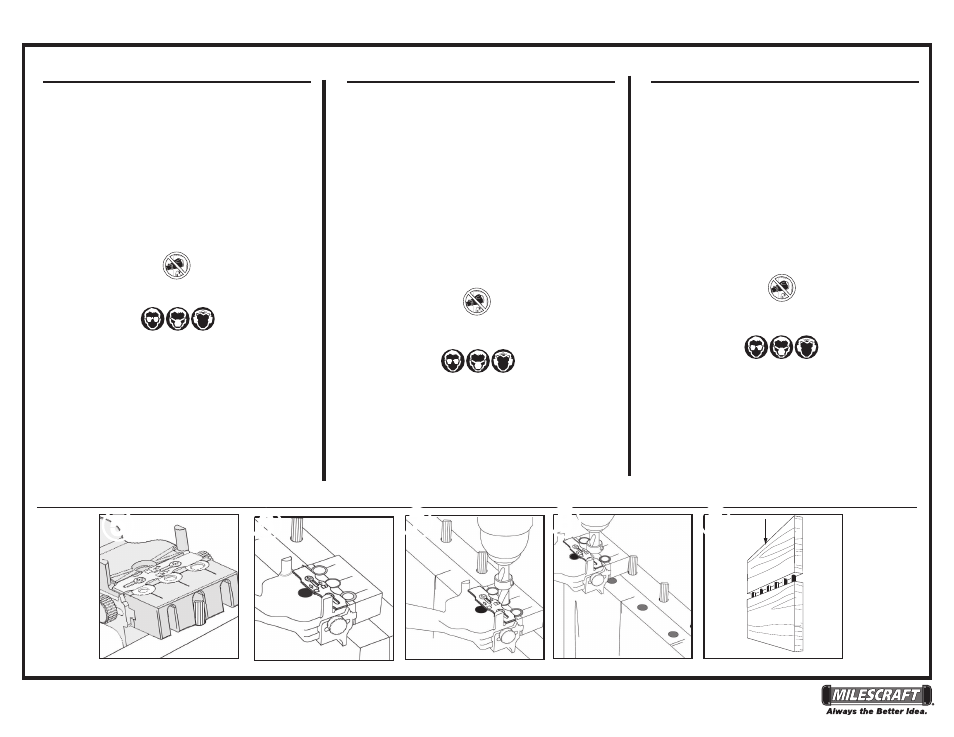 MILESCRAFT
Always the Better Idea.