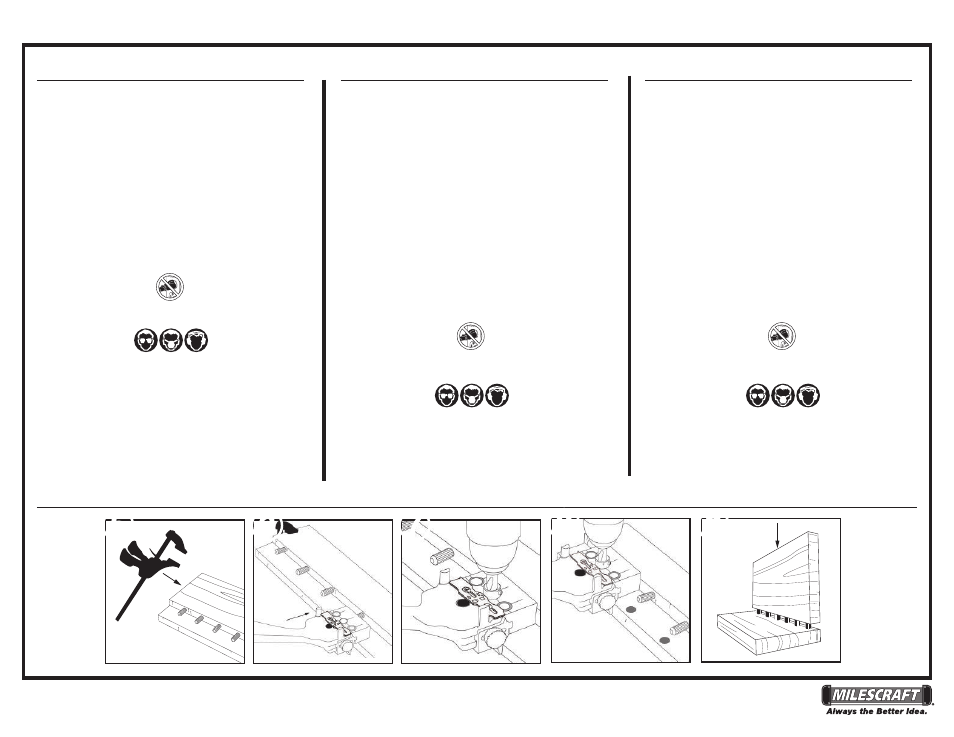 MILESCRAFT
Always the Better Idea.