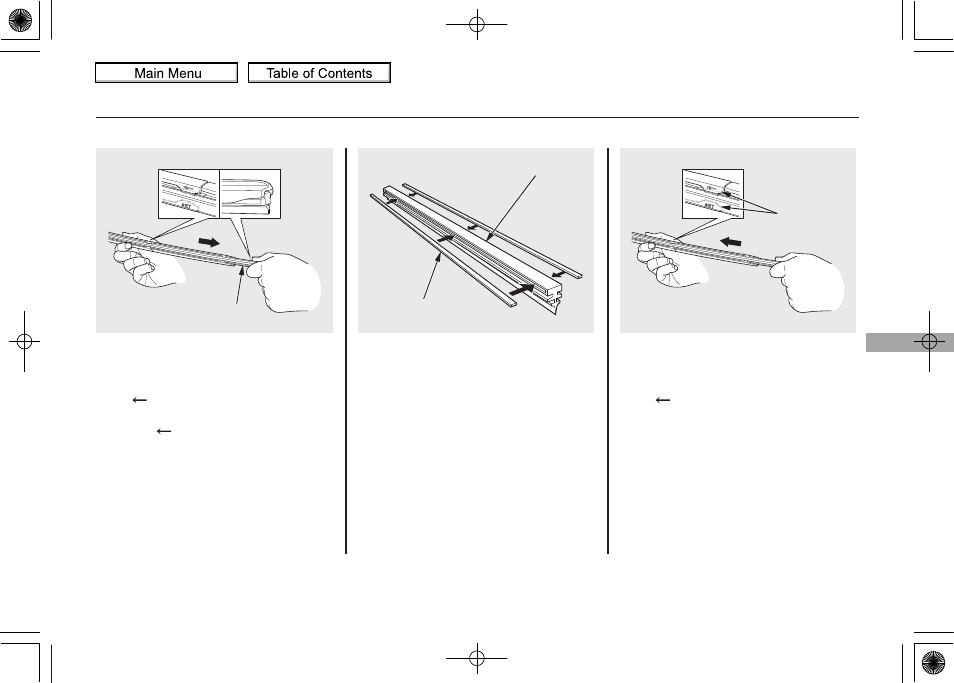 Main Menu

Table of Contents

←

←

←