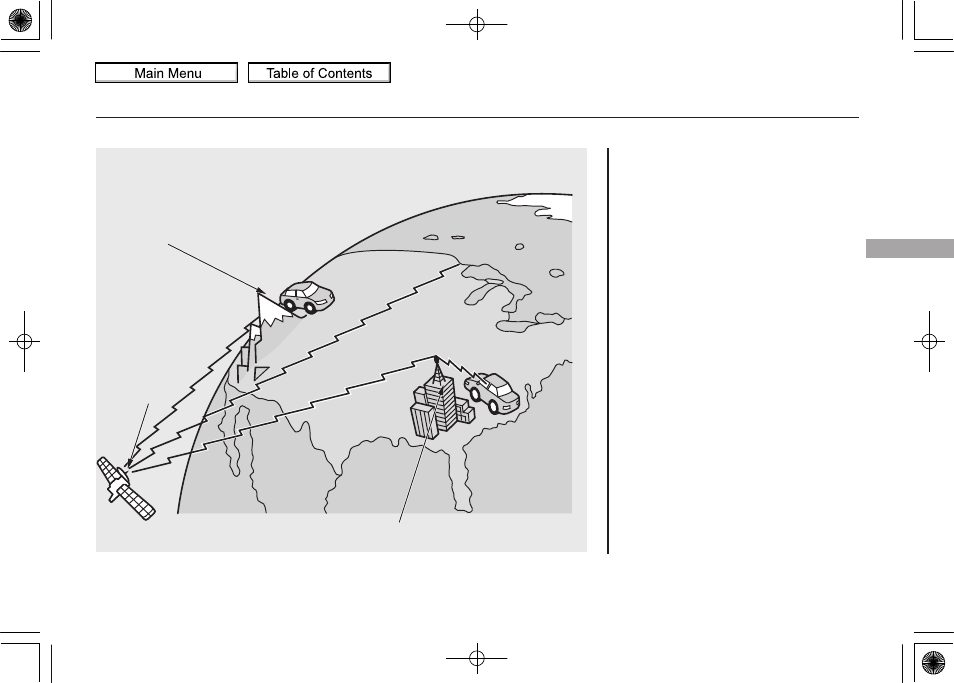 Main Menu
Table of Contents