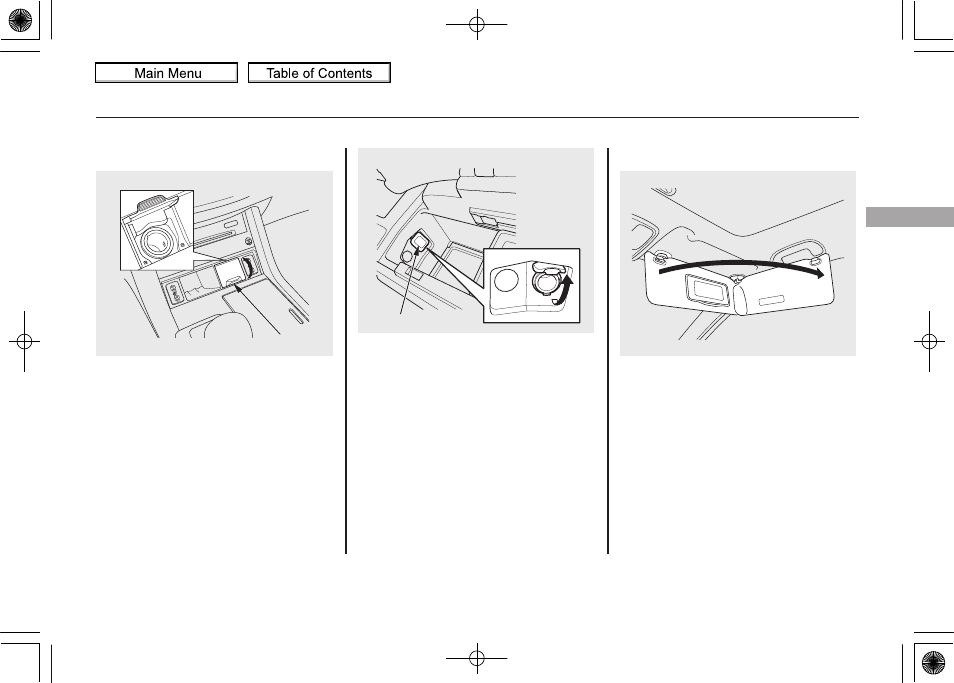 Main Menu
Table of Contents