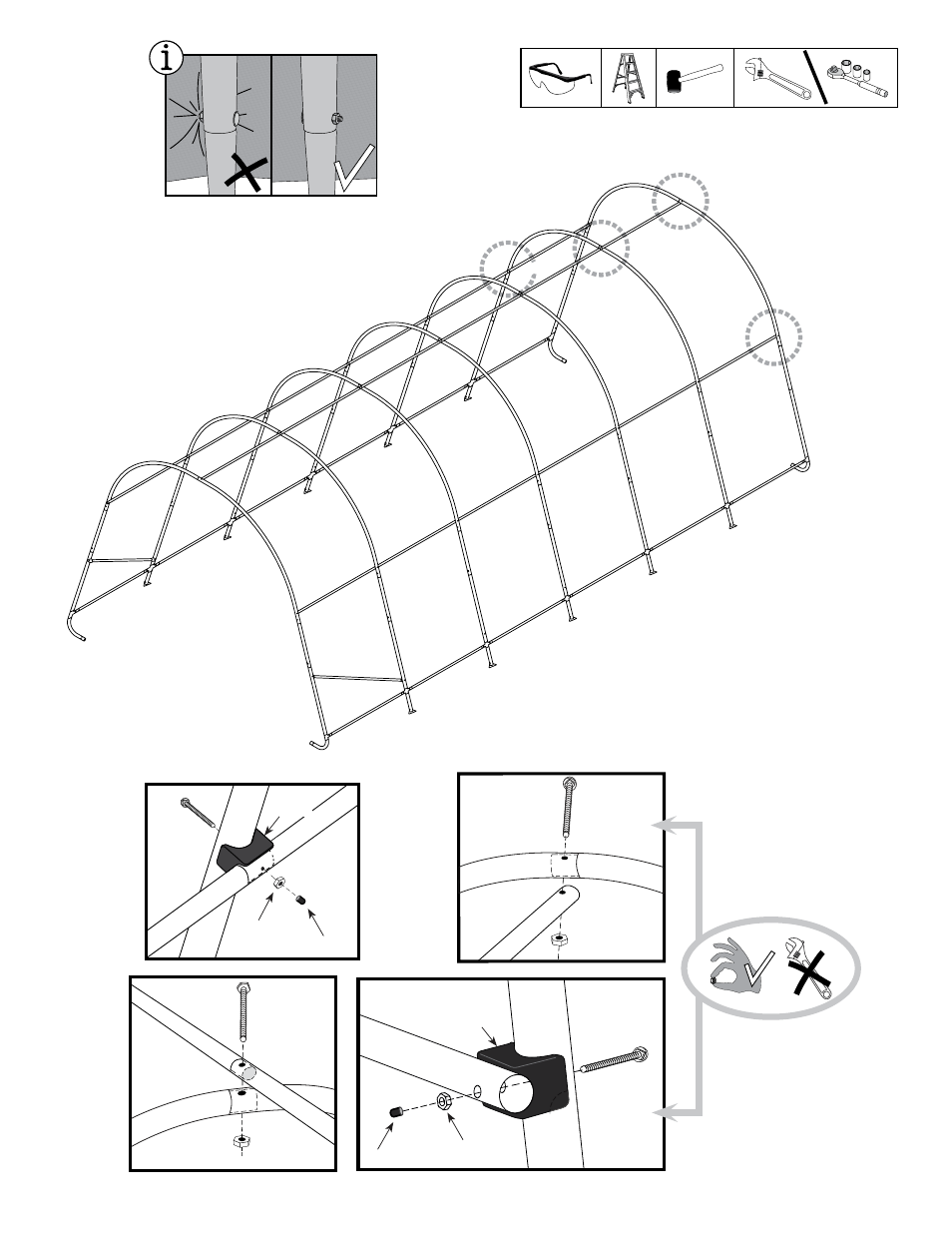 i