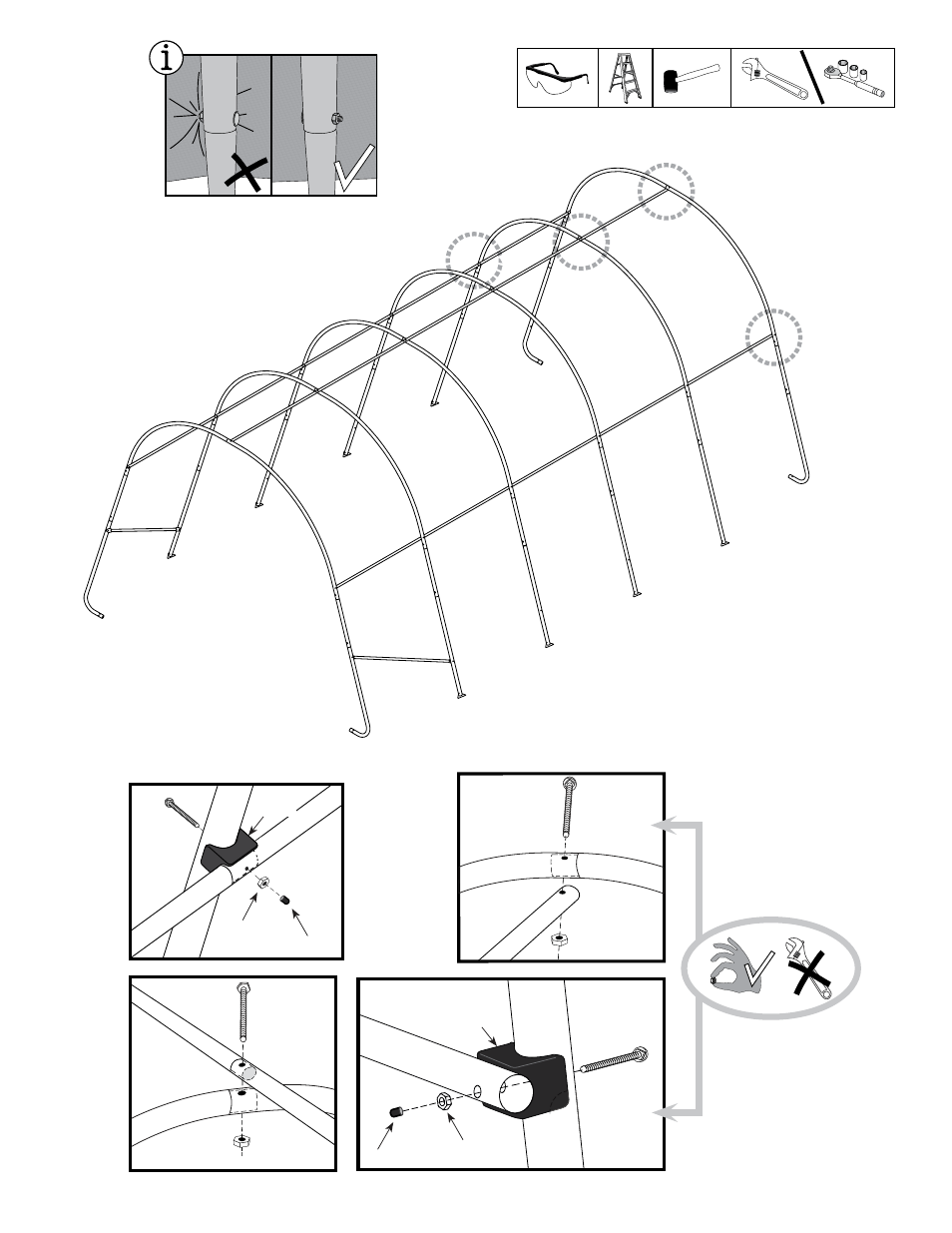 i