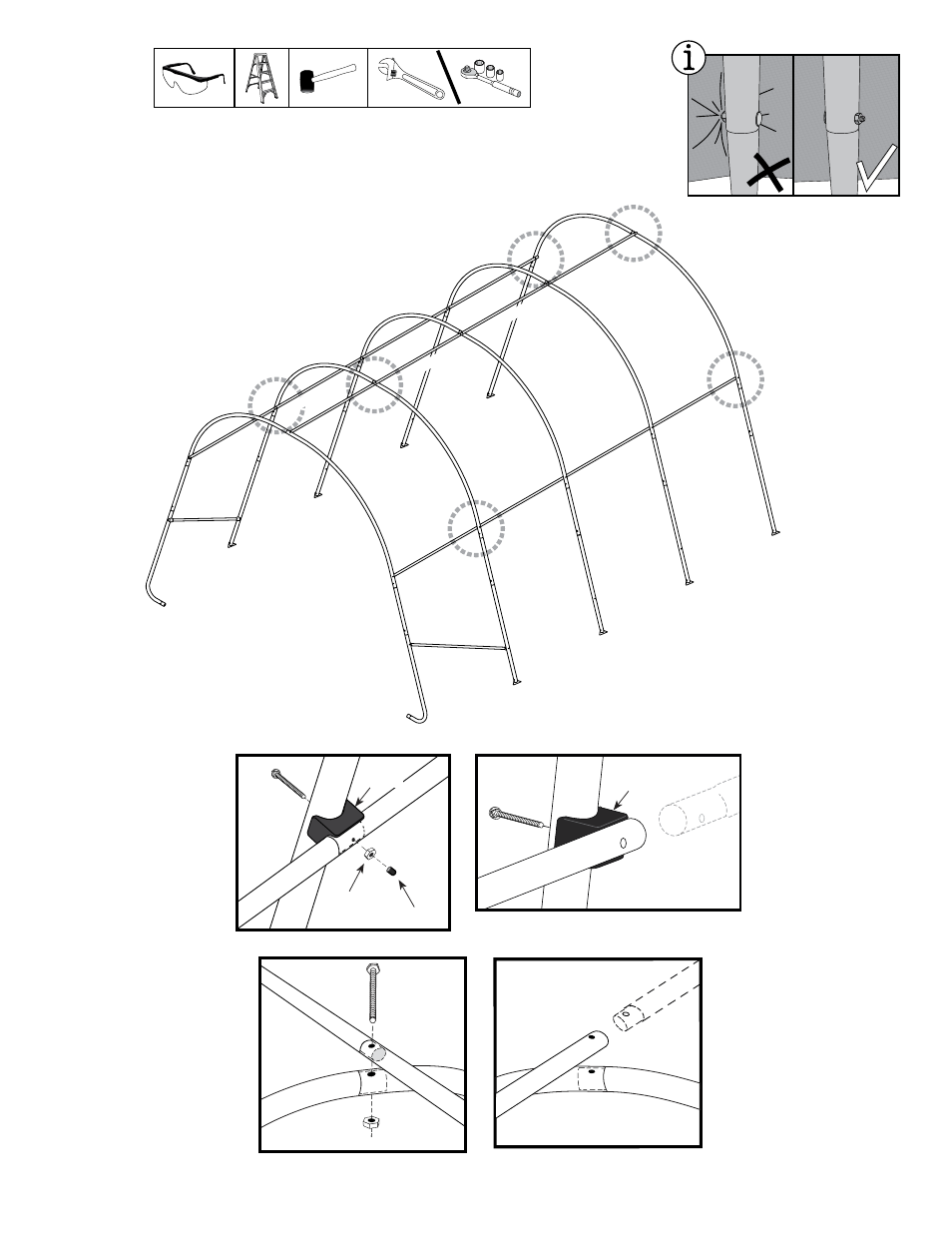 i